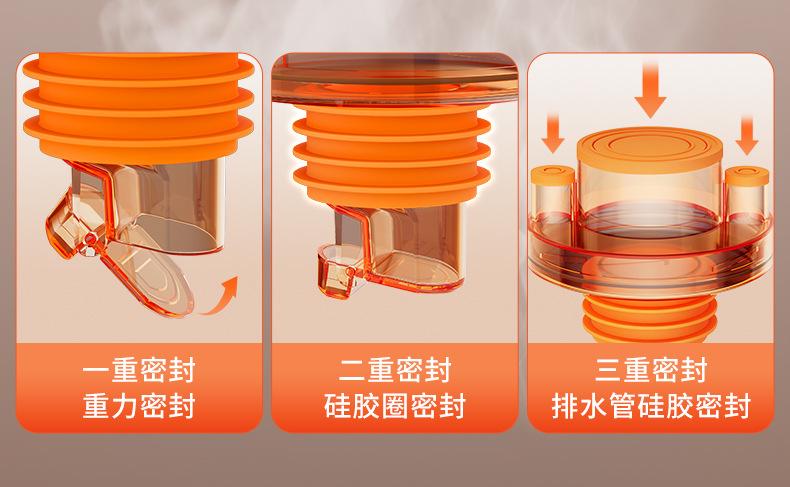 一重密封
重力密封

二重密封
硅胶圈密封

三重密封
排水管硅胶密封