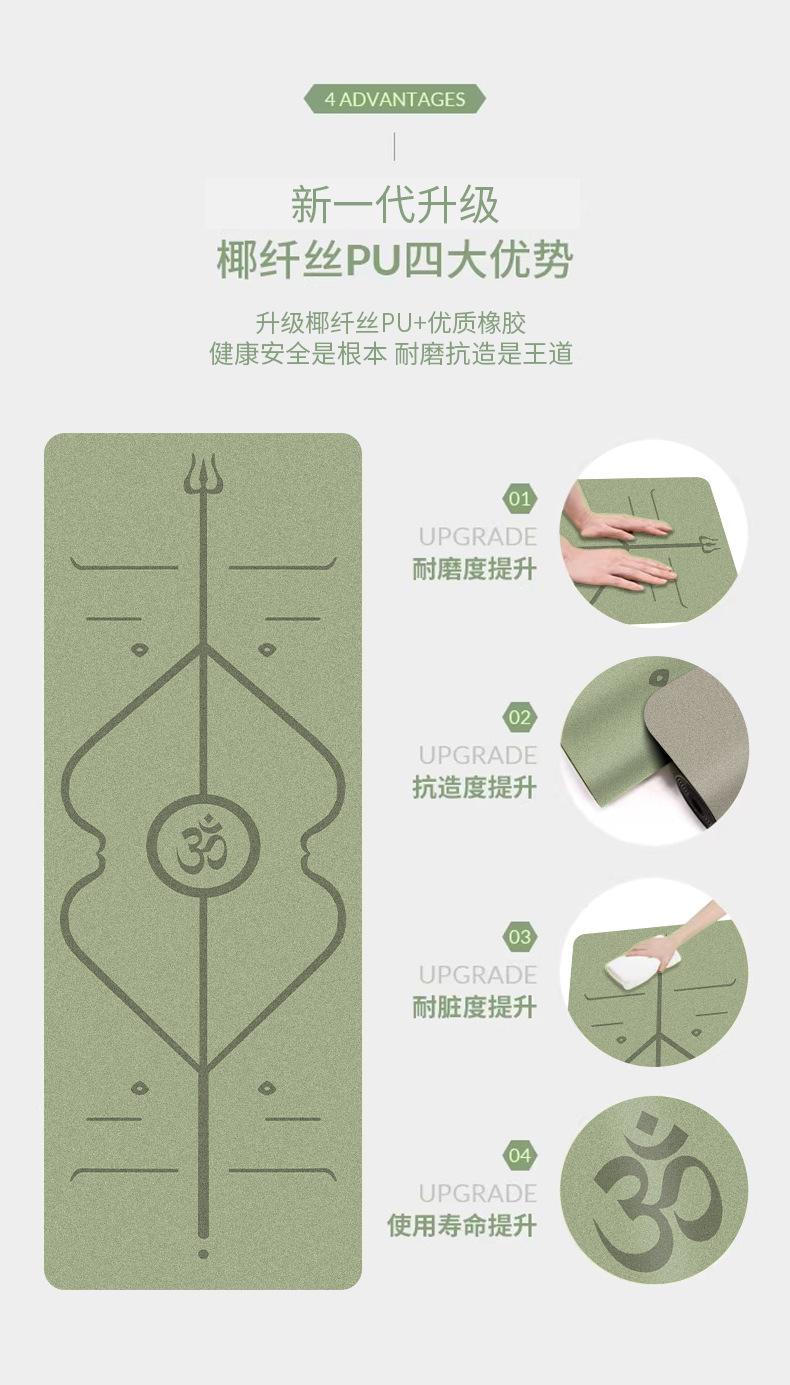 4 ADVANTAGES

新一代升级
椰纤丝PU四大优势

升级椰纤丝PU+优质橡胶
健康安全是根本 耐磨抗造是王道

01
UPGRADE
耐磨度提升

02
UPGRADE
抗造度提升

03
UPGRADE
耐脏度提升

04
UPGRADE
使用寿命提升