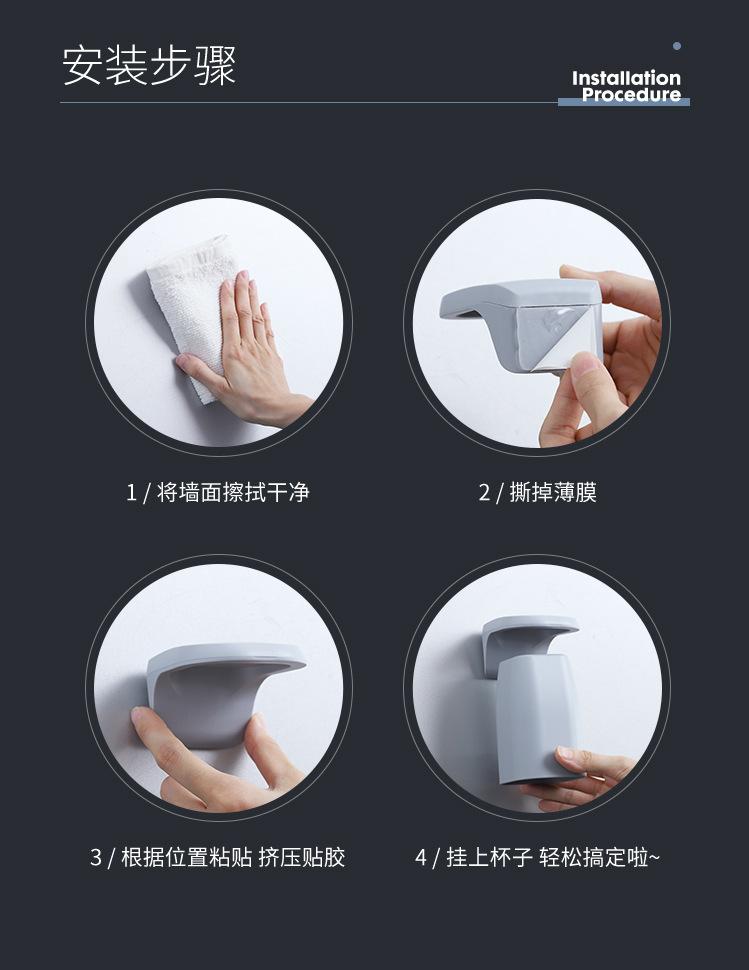 安装步骤

Installation
Procedure

1 / 将墙面擦拭干净

2 / 撕掉薄膜

3 / 根据位置粘贴 挤压贴胶

4 / 挂上杯子 轻松搞定啦~