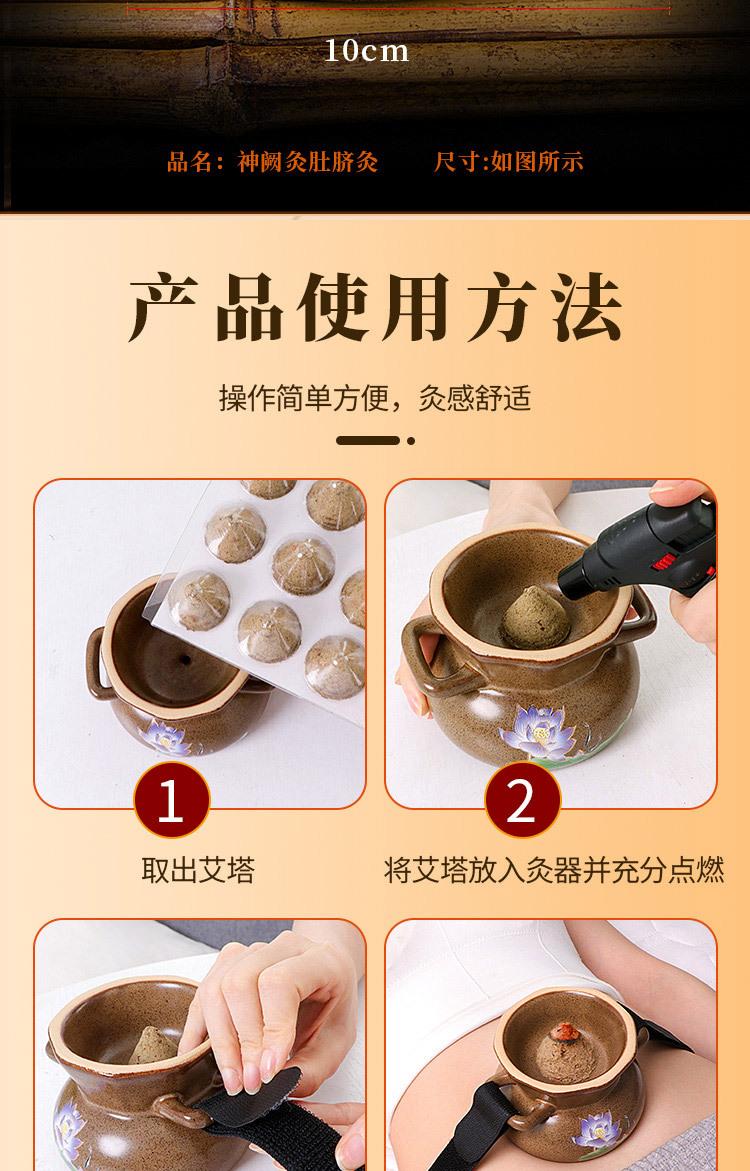 10cm

品名：神阙灸肚脐灸　　尺寸:如图所示

产品使用方法

操作简单方便，灸感舒适

1

取出艾塔

2

将艾塔放入灸器并充分点燃