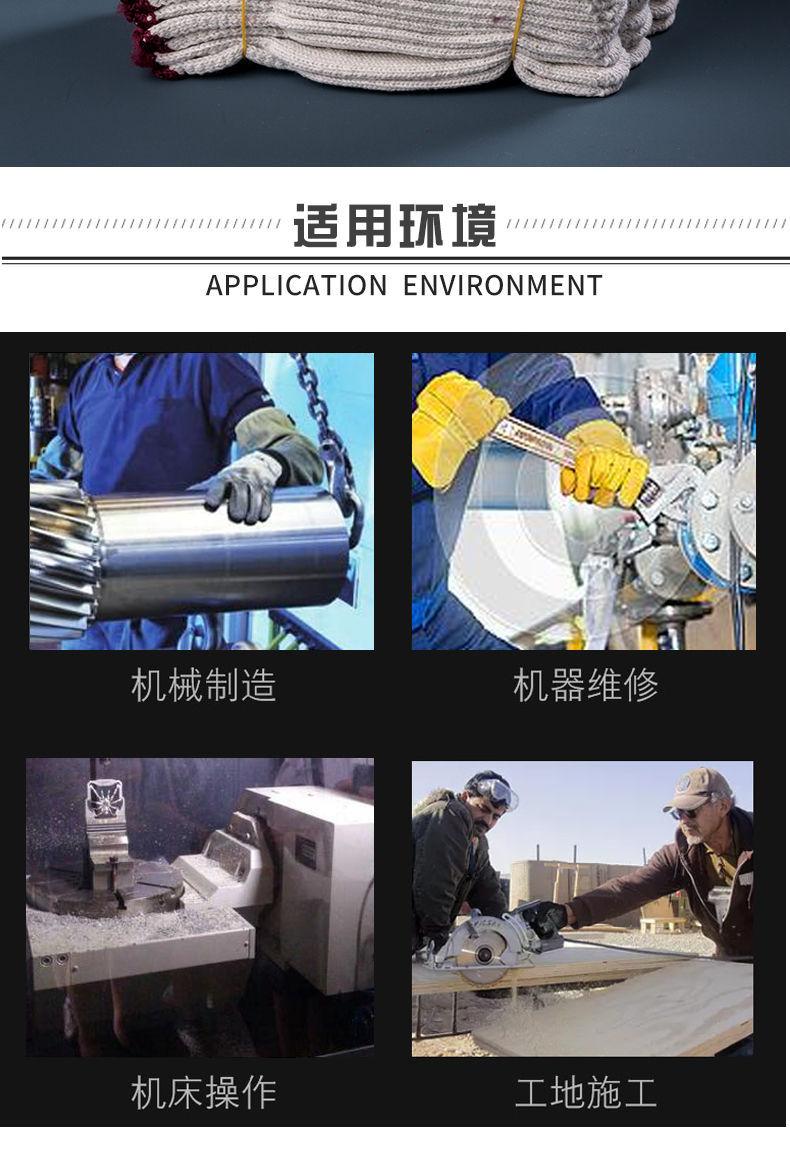 适用环境

APPLICATION ENVIRONMENT

机械制造

机器维修

机床操作

工地施工