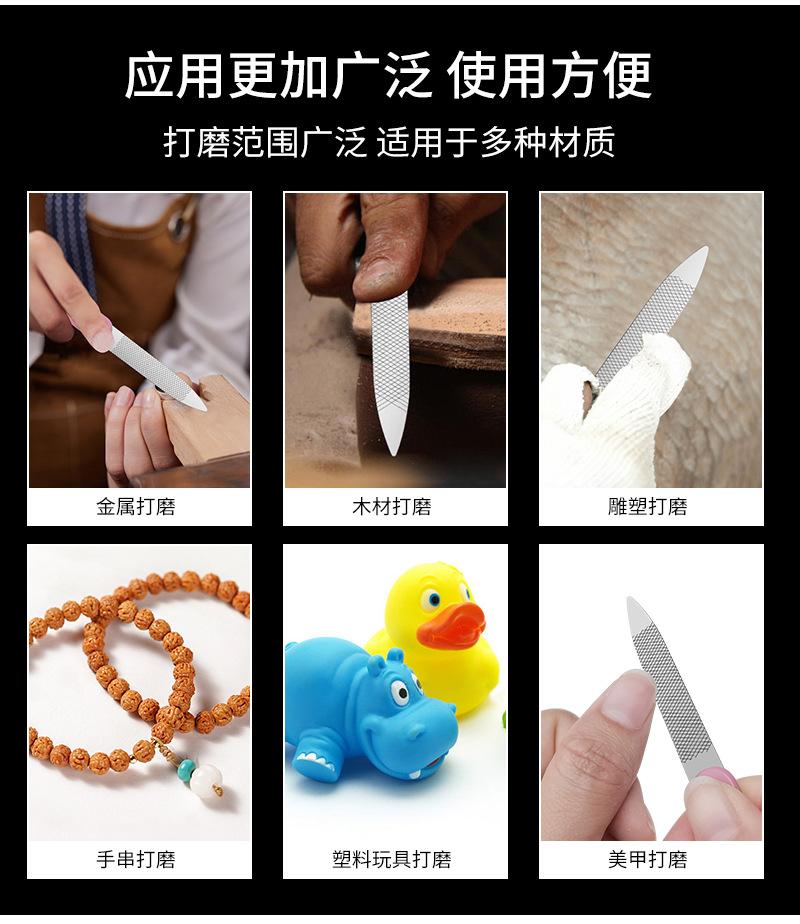 应用更加广泛 使用方便

打磨范围广泛 适用于多种材质

金属打磨

木材打磨

雕塑打磨

手串打磨

塑料玩具打磨

美甲打磨