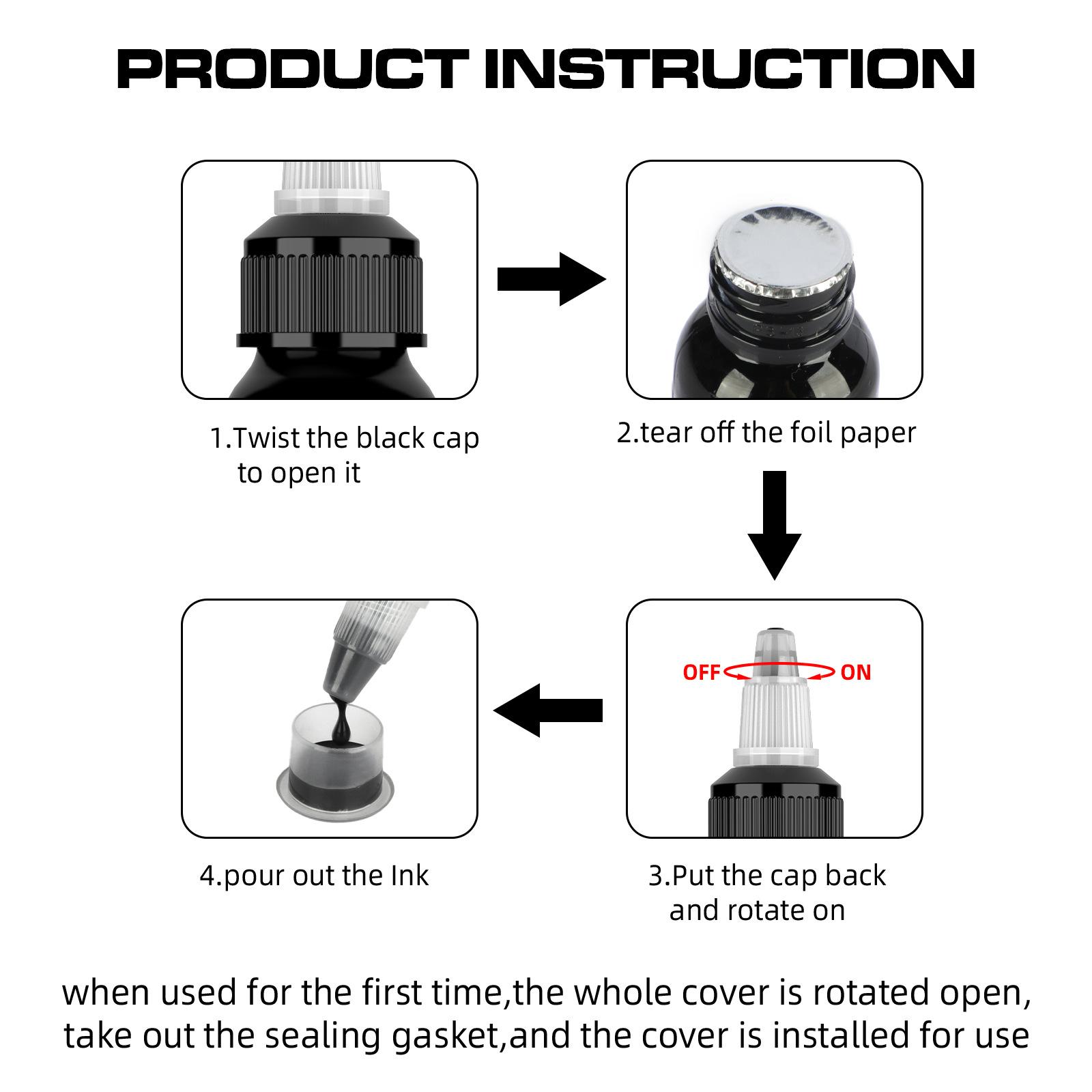 PRODUCT INSTRUCTION

1.Twist the black cap to open it

2.tear off the foil paper

OFF

ON

3.Put the cap back and rotate on

4.pour out the Ink

when used for the first time,the whole cover is rotated open, take out the sealing gasket,and the cover is installed for use