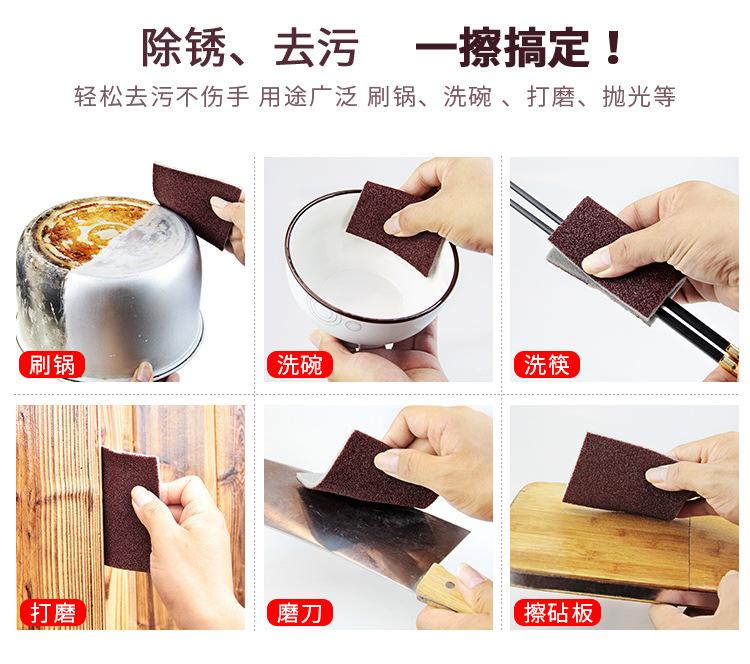 除锈、去污　一擦搞定！

轻松去污不伤手 用途广泛 刷锅、洗碗 、打磨、抛光等

刷锅

洗碗

洗筷

打磨

磨刀

擦砧板