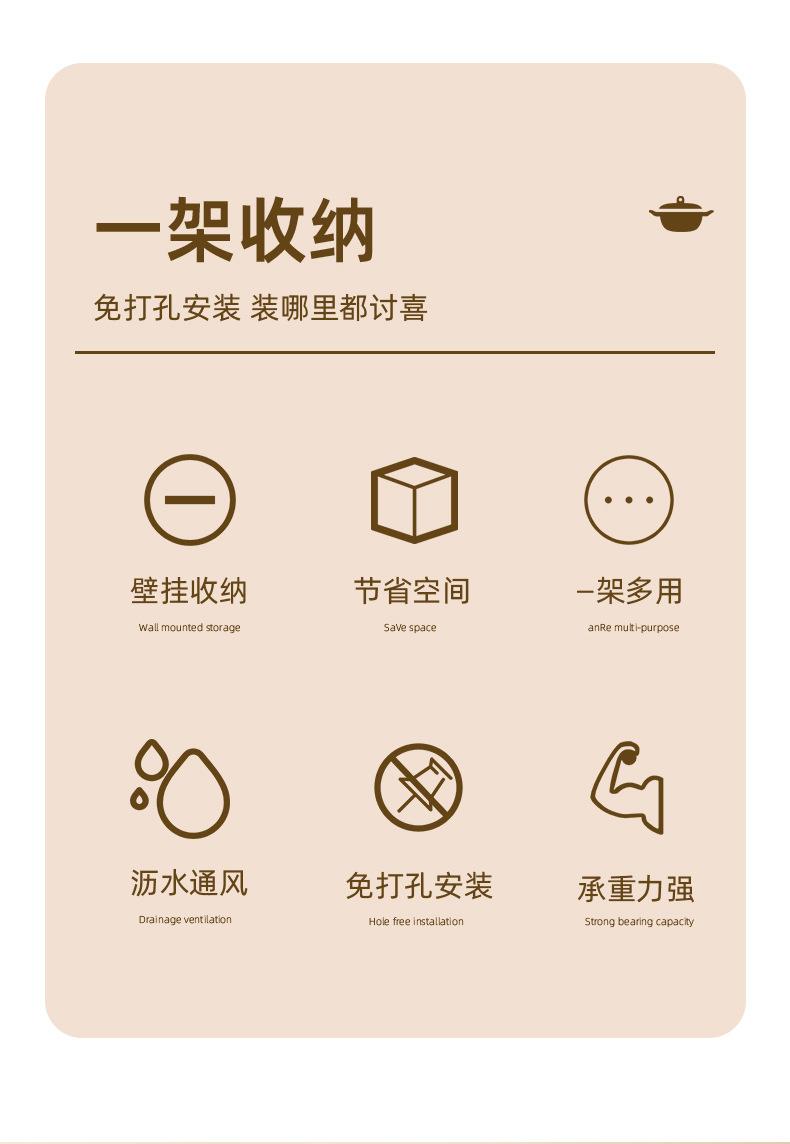 一架收纳

免打孔安装 装哪里都讨喜

壁挂收纳
Wall mounted storage

节省空间
SaVe space

一架多用
anRe multi-purpose

沥水通风
Drainage ventilation

免打孔安装
Hole free installation

承重力强
Strong bearing capacity