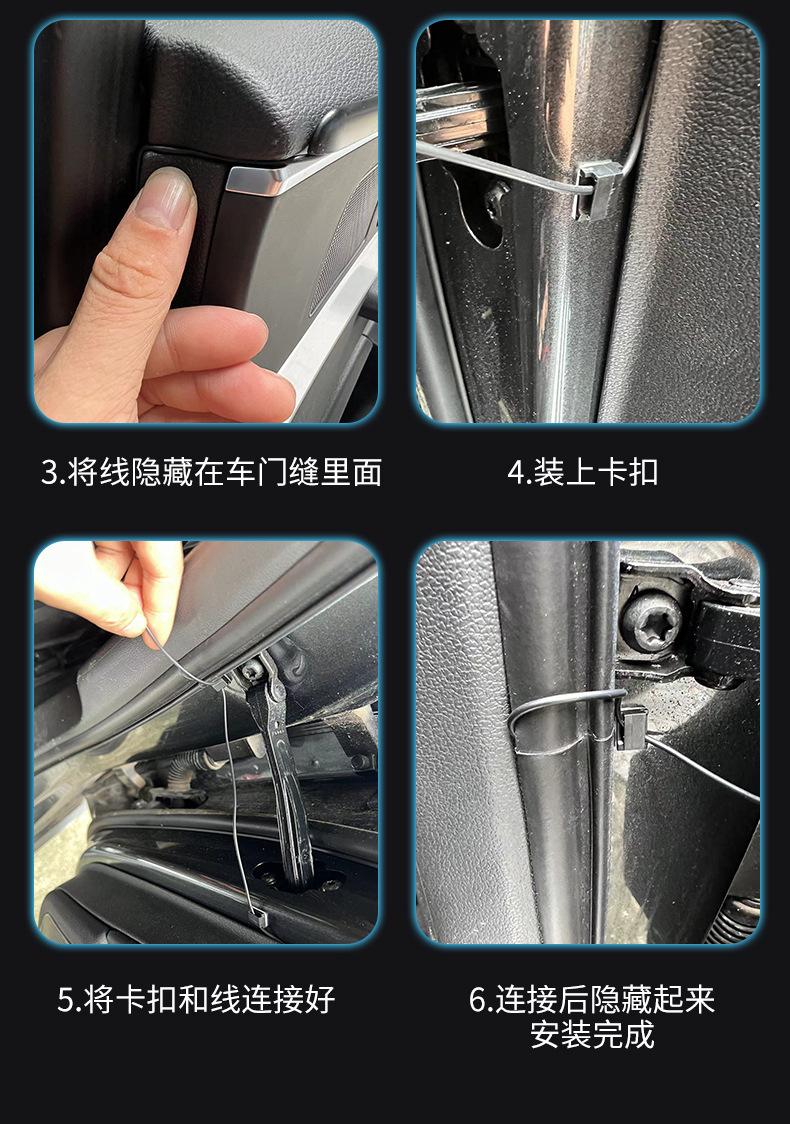 3.将线隐藏在车门缝里面

4.装上卡扣

5.将卡扣和线连接好

6.连接后隐藏起来
安装完成