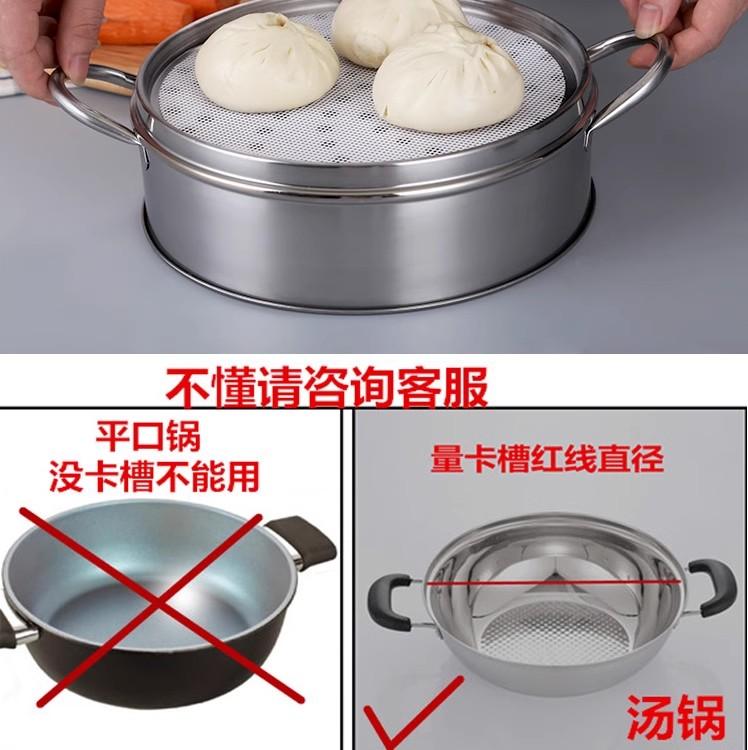 不懂请咨询客服

平口锅
没卡槽不能用

量卡槽红线直径

汤锅