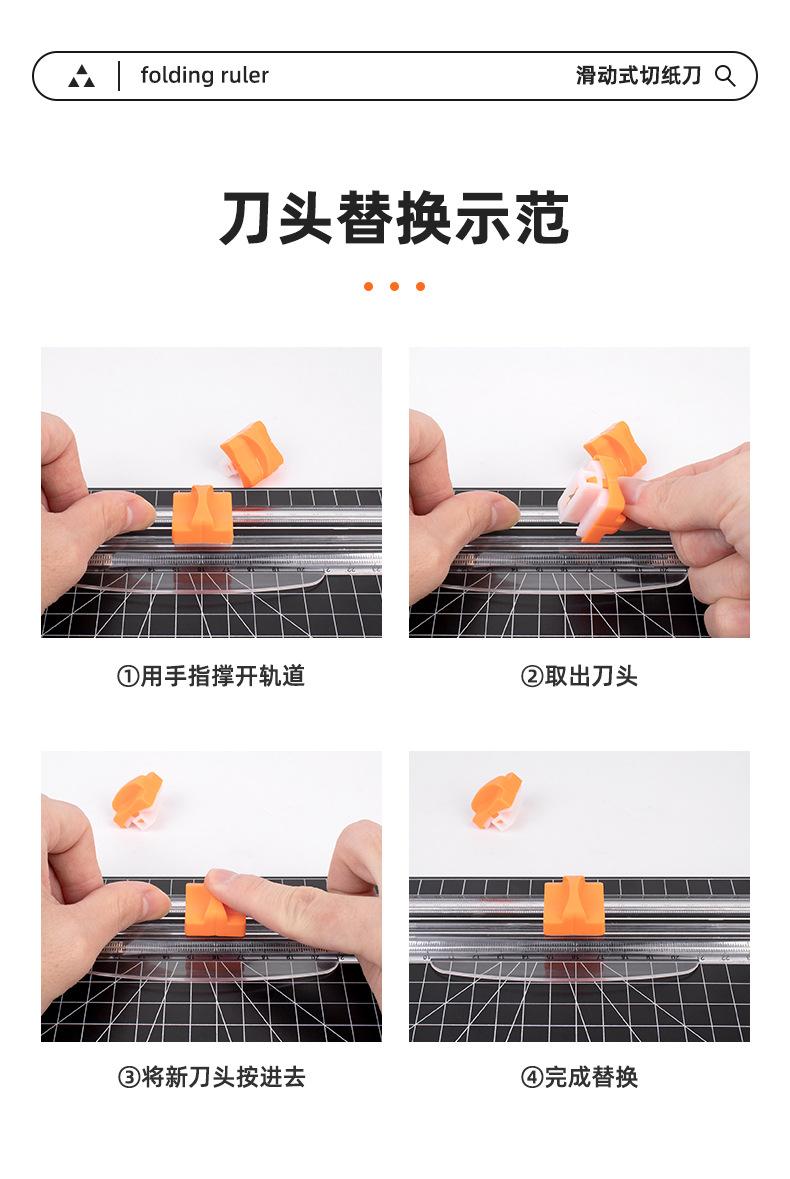 folding ruler

滑动式切纸刀

刀头替换示范

①用手指撑开轨道

②取出刀头

③将新刀头按进去

④完成替换