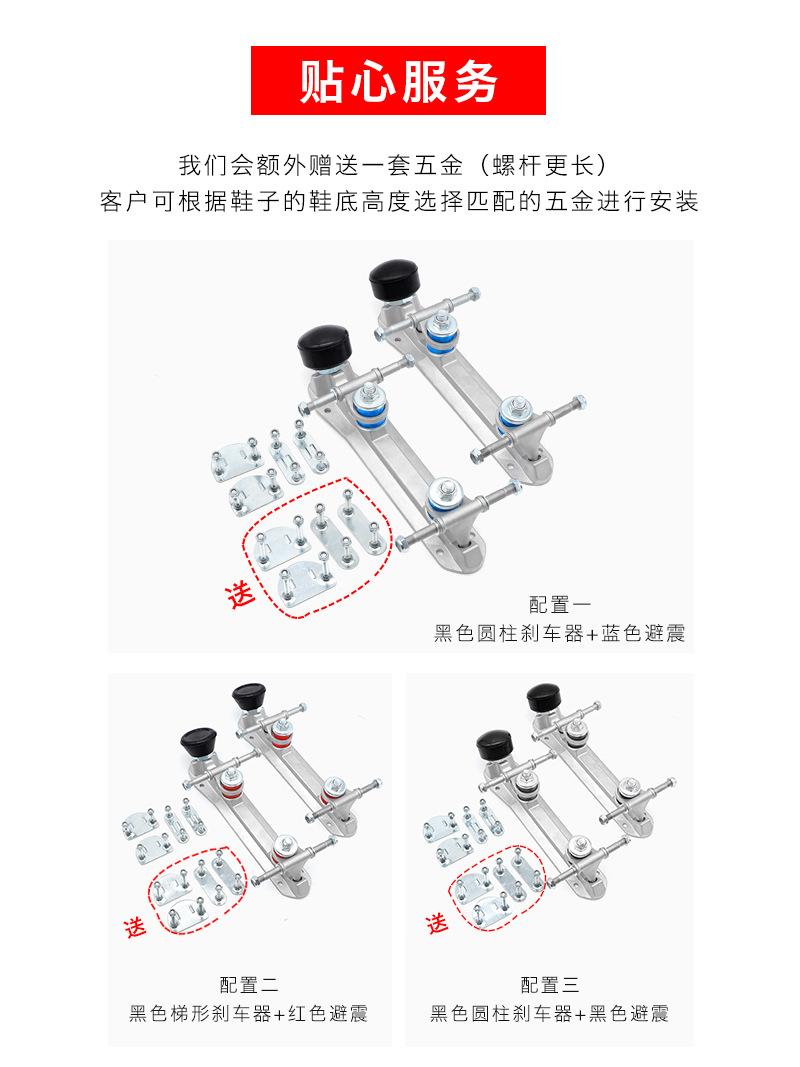 贴心服务

我们会额外赠送一套五金（螺杆更长）
客户可根据鞋子的鞋底高度选择匹配的五金进行安装

送

配置一
黑色圆柱刹车器+蓝色避震

送

配置二
黑色梯形刹车器+红色避震

送

配置三
黑色圆柱刹车器+黑色避震