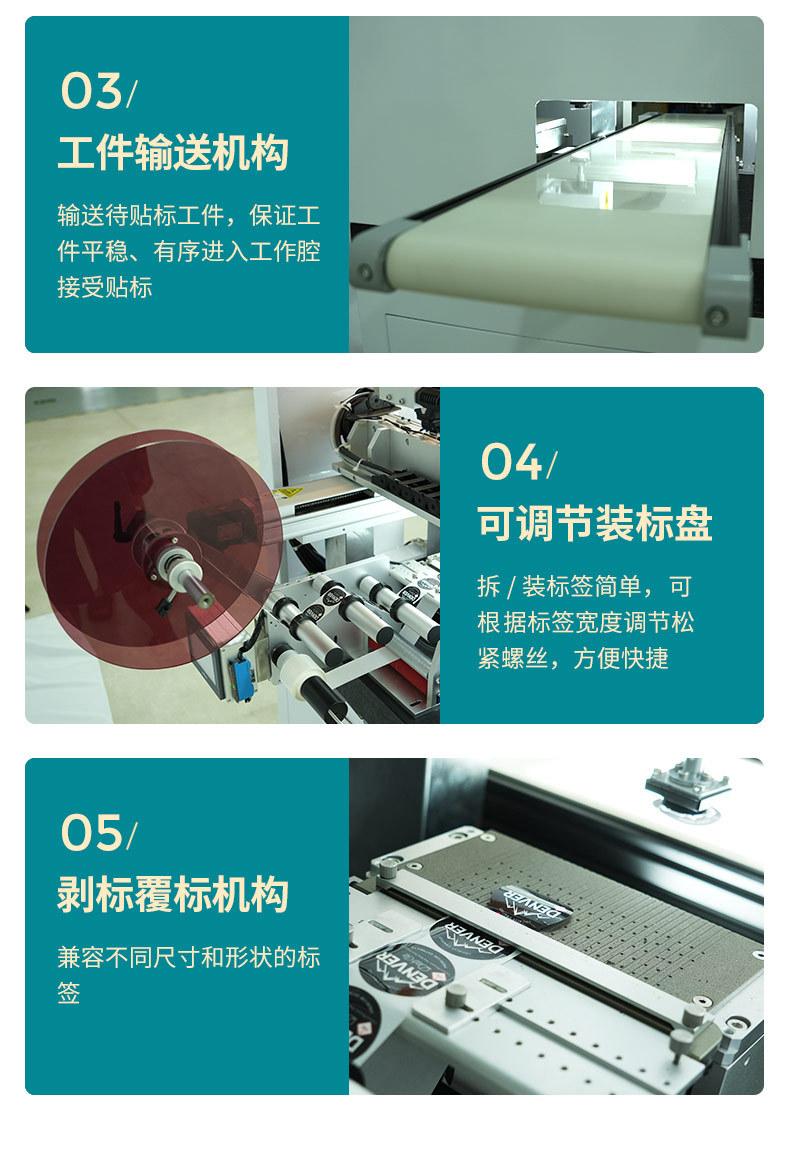 03/
工件输送机构

输送待贴标工件，保证工件平稳、有序进入工作腔接受贴标

04/
可调节装标盘

拆 / 装标签简单，可根据标签宽度调节松紧螺丝，方便快捷

05/
剥标覆标机构

兼容不同尺寸和形状的标签

DENVER

DENVER