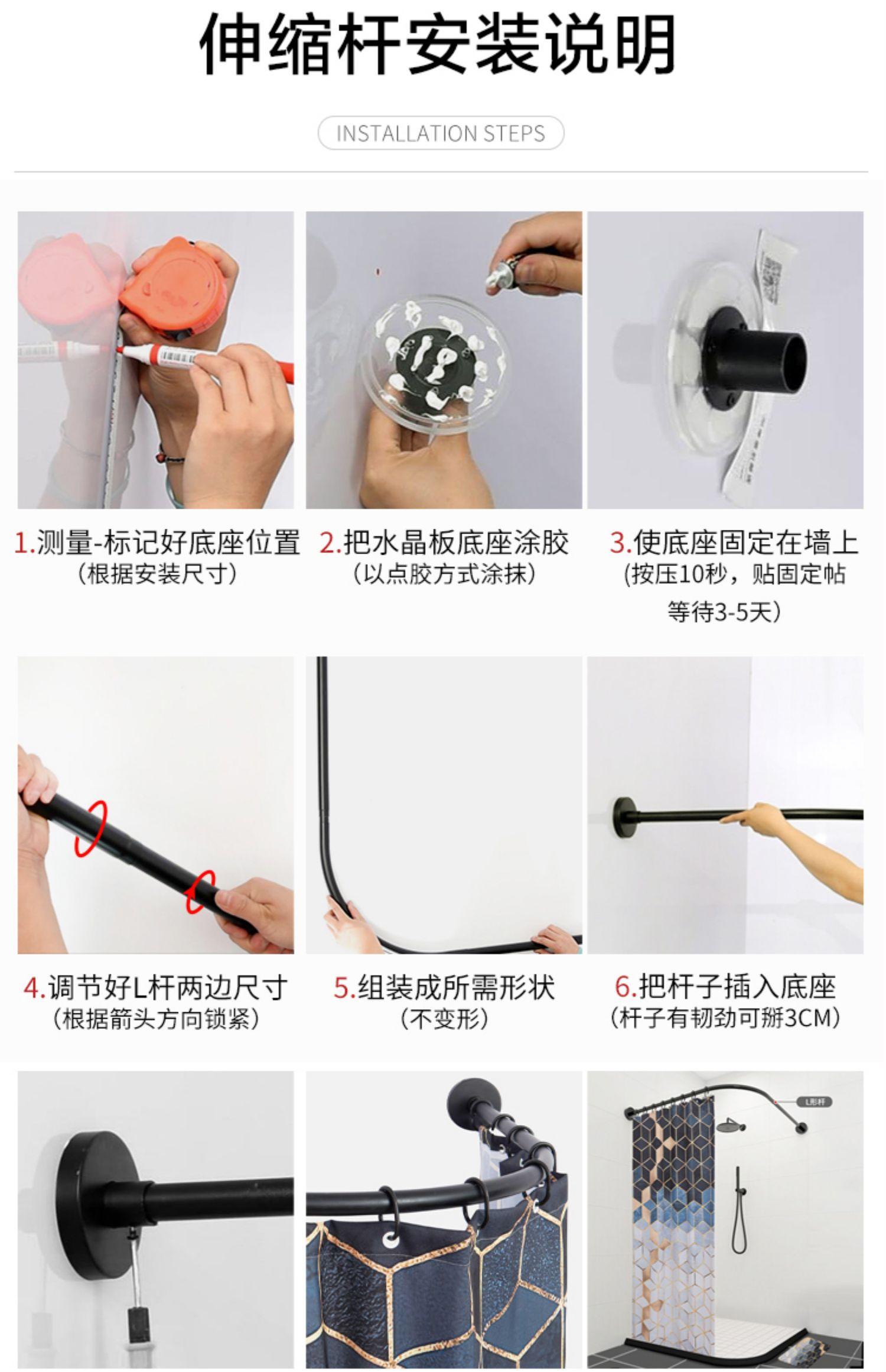 伸缩杆安装说明

INSTALLATION STEPS

1.测量-标记好底座位置
（根据安装尺寸）

2.把水晶板底座涂胶
（以点胶方式涂抹）

3.使底座固定在墙上
(按压10秒，贴固定帖等待3-5天）

4.调节好L杆两边尺寸
（根据箭头方向锁紧）

5.组装成所需形状
（不变形）

6.把杆子插入底座
（杆子有韧劲可掰3CM）

L形杆