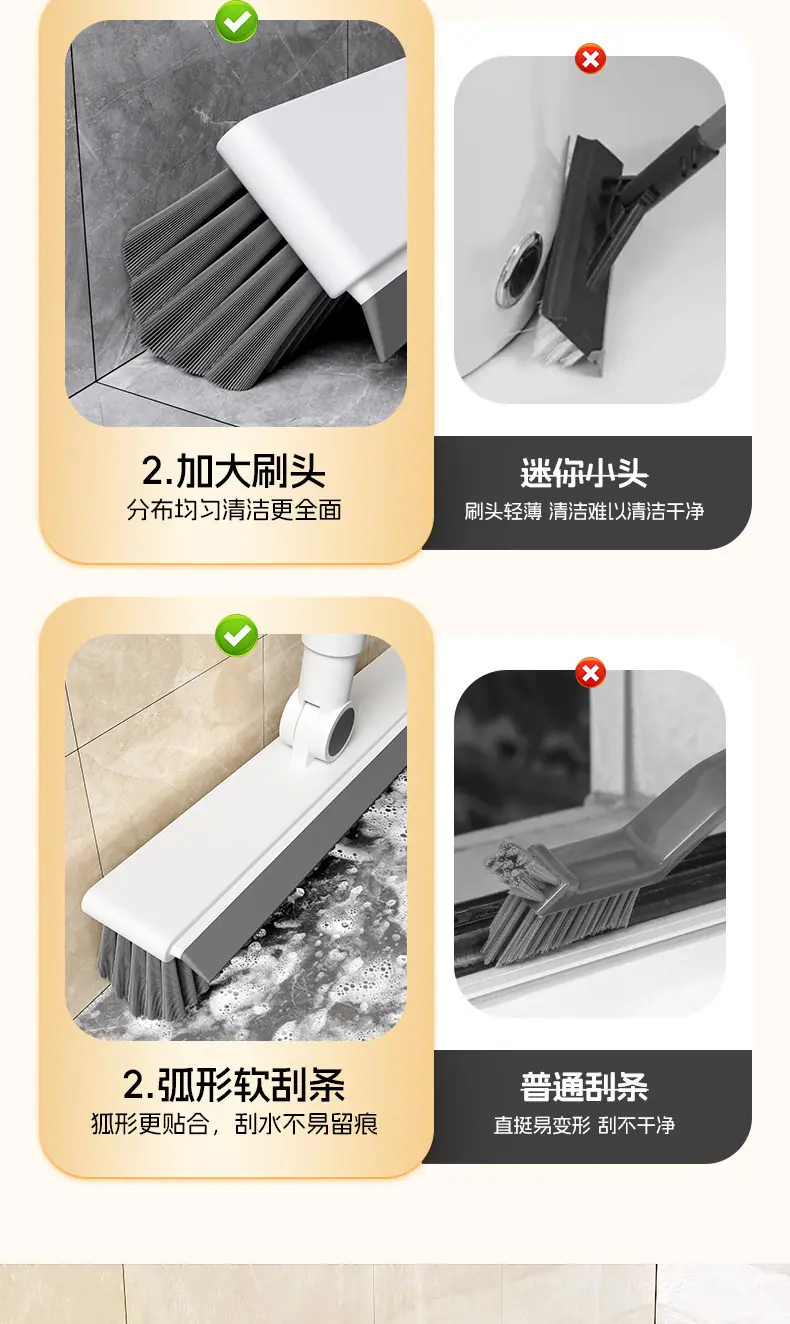 2.加大刷头
分布均匀清洁更全面

迷你小头
刷头轻薄 清洁难以清洁干净

2.弧形软刮条
弧形更贴合，刮水不易留痕

普通刮条
直挺易变形 刮不干净