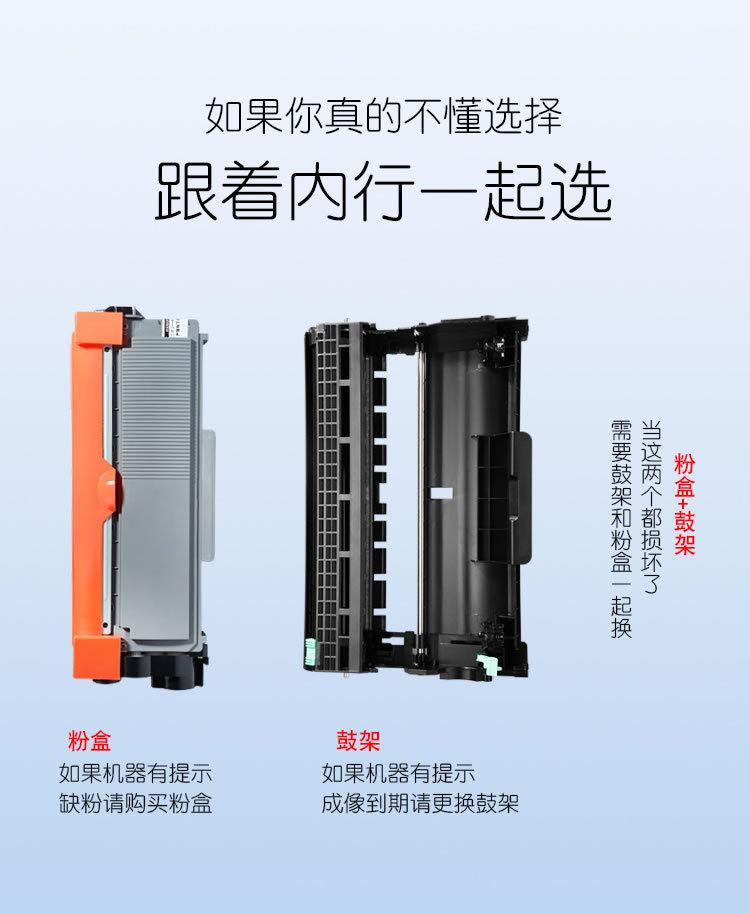 如果你真的不懂选择

跟着内行一起选

粉盒+鼓架

当这两个都损坏了

需要鼓架和粉盒一起换

粉盒

如果机器有提示

缺粉请购买粉盒

鼓架

如果机器有提示

成像到期请更换鼓架