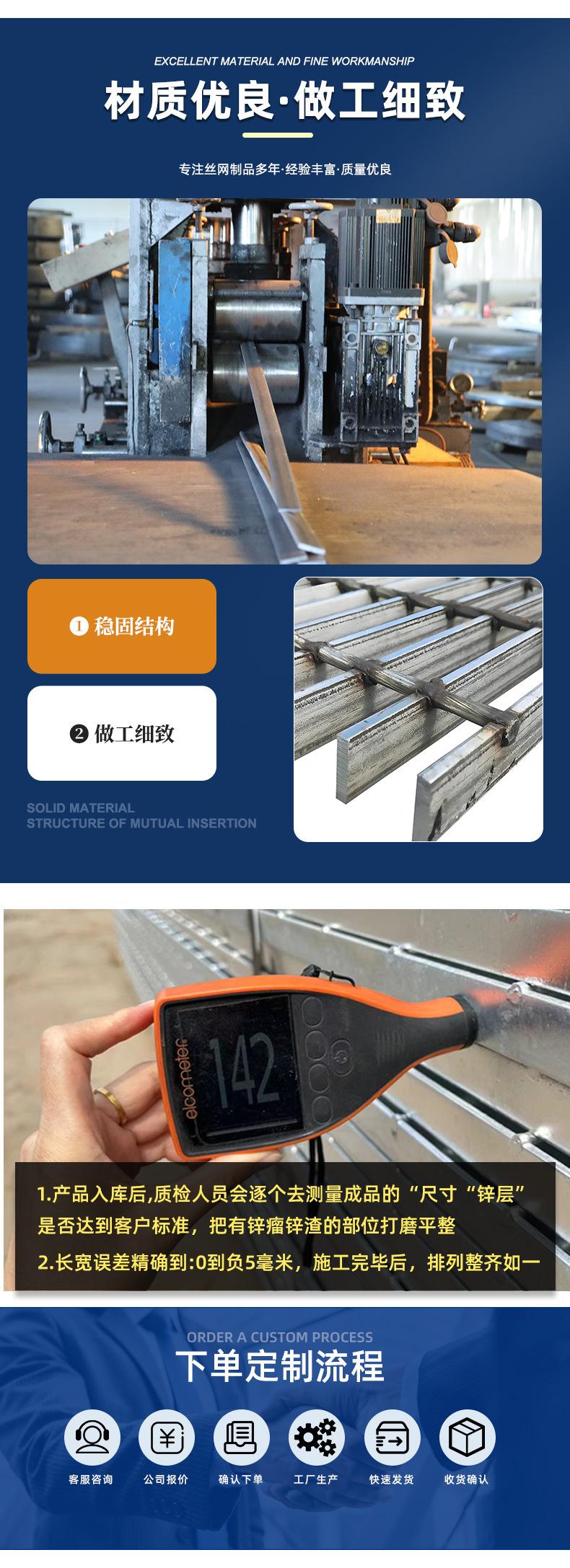 EXCELLENT MATERIAL AND FINE WORKMANSHIP

材质优良·做工细致

专注丝网制品多年·经验丰富·质量优良

❶ 稳固结构

❷ 做工细致

SOLID MATERIAL
STRUCTURE OF MUTUAL INSERTION

elcometer

142

1.产品入库后,质检人员会逐个去测量成品的“尺寸“锌层”是否达到客户标准，把有锌瘤锌渣的部位打磨平整

2.长宽误差精确到:0到负5毫米，施工完毕后，排列整齐如一

ORDER A CUSTOM PROCESS

下单定制流程

客服咨询

公司报价

确认下单

工厂生产

快速发货

收货确认