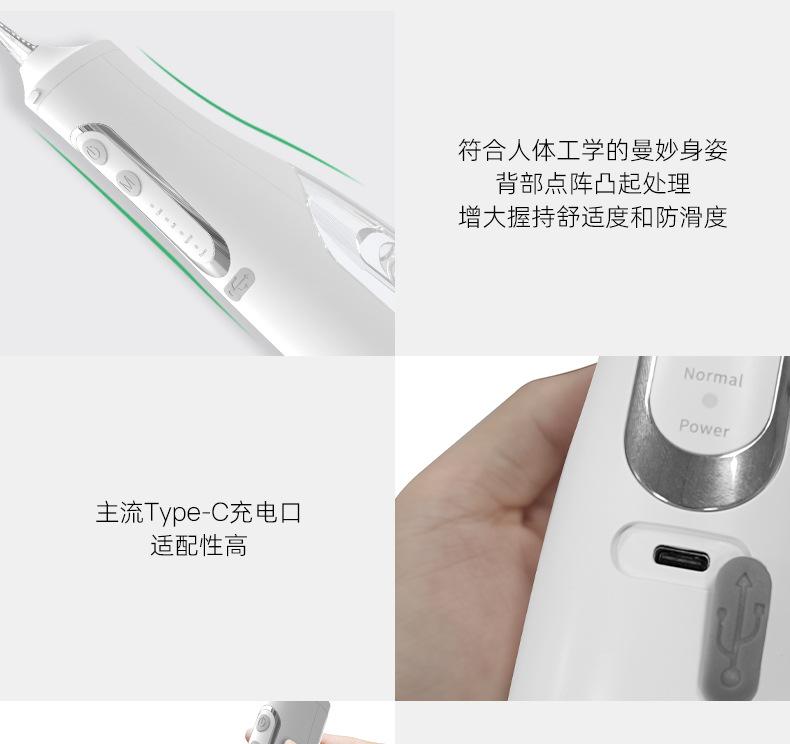 符合人体工学的曼妙身姿
背部点阵凸起处理
增大握持舒适度和防滑度

Normal
Power

主流Type-C充电口
适配性高