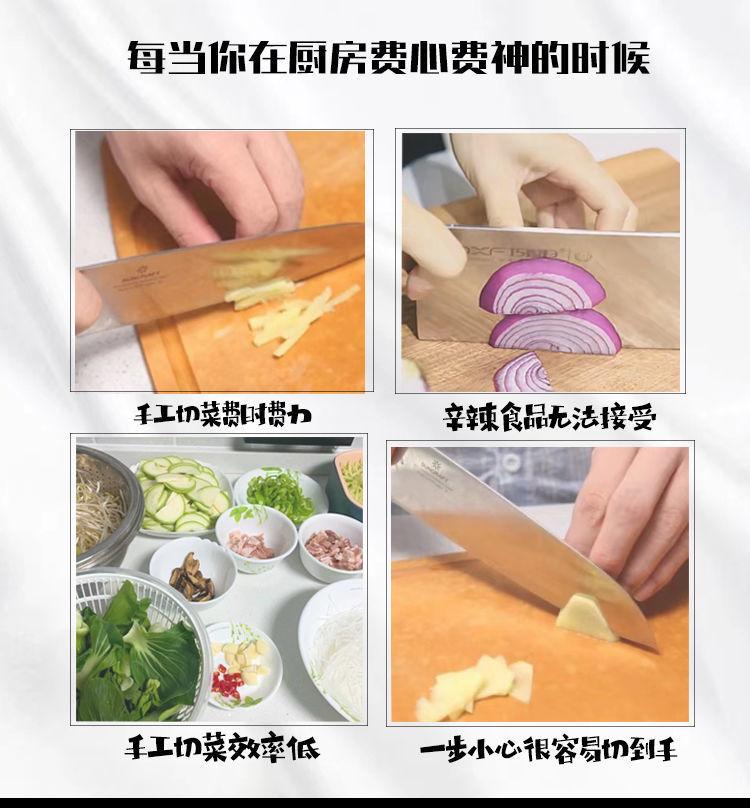 每当你在厨房费心费神的时候

手工切菜费时费力

辛辣食品无法接受

手工切菜效率低

一步小心很容易切到手