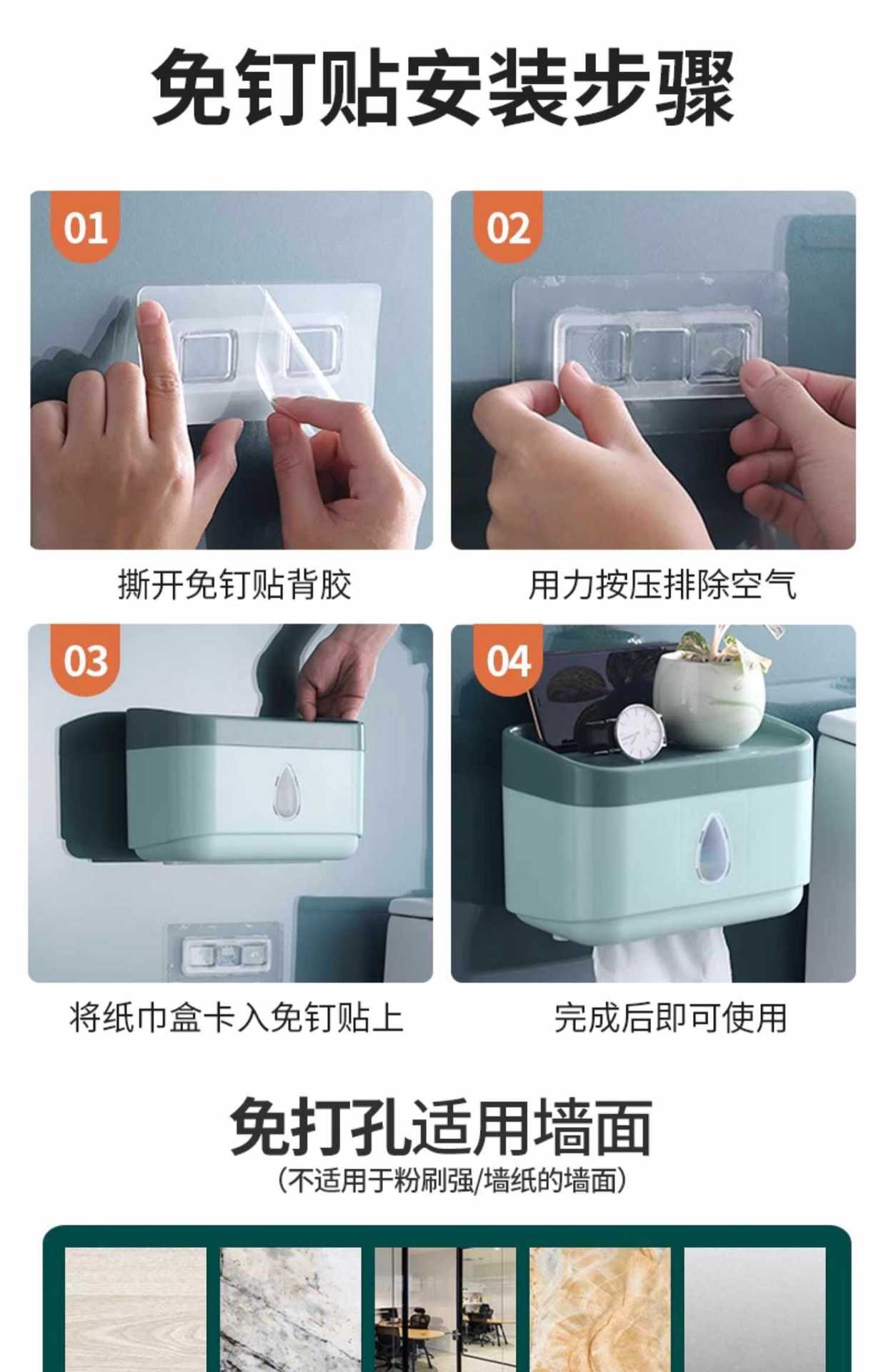 免钉贴安装步骤

01

撕开免钉贴背胶

02

用力按压排除空气

03

将纸巾盒卡入免钉贴上

04

完成后即可使用

免打孔适用墙面

(不适用于粉刷强/墙纸的墙面)