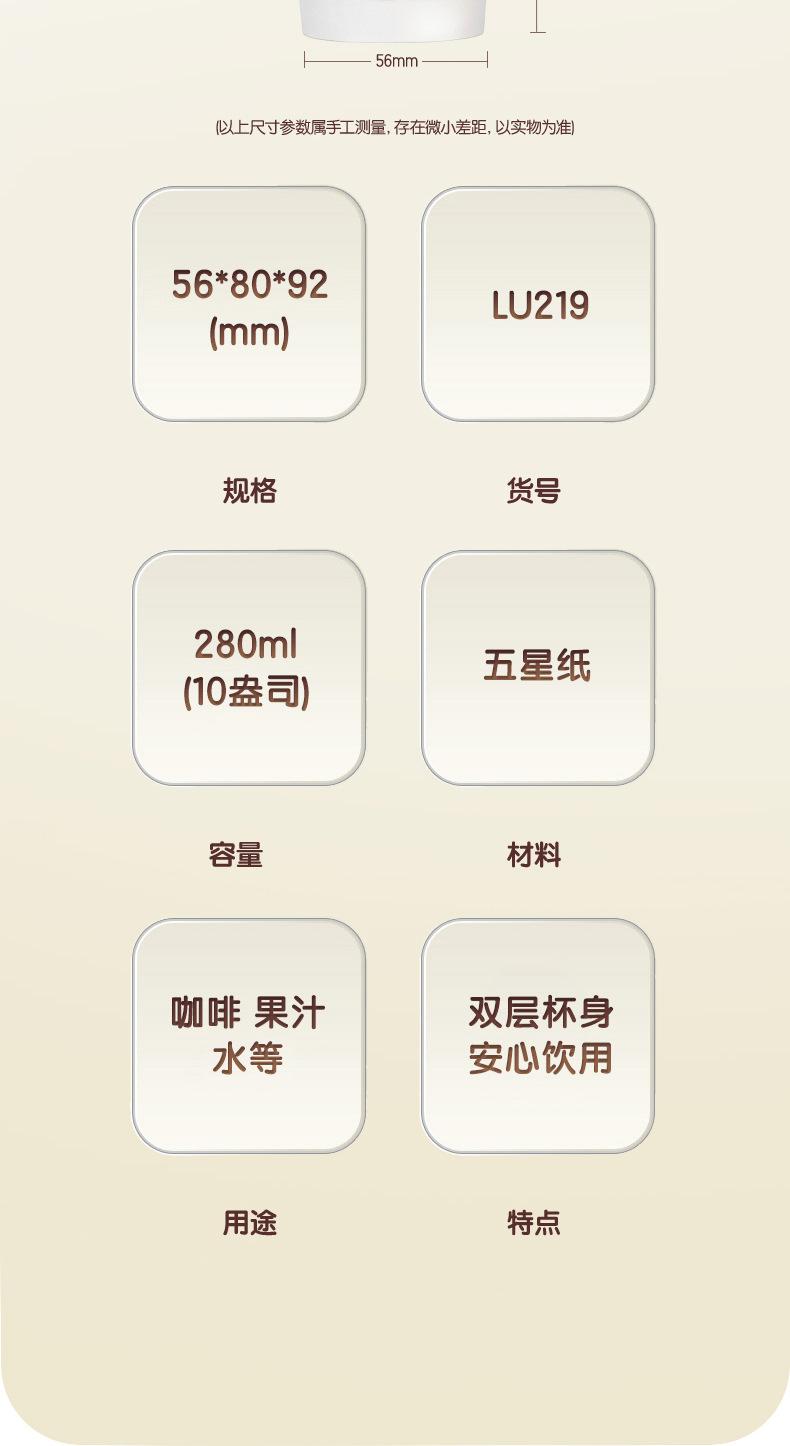 56mm

(以上尺寸参数属手工测量，存在微小差距，以实物为准)

56*80*92
(mm)

规格

LU219

货号

280ml
(10盎司)

容量

五星纸

材料

咖啡 果汁
水等

用途

双层杯身
安心饮用

特点