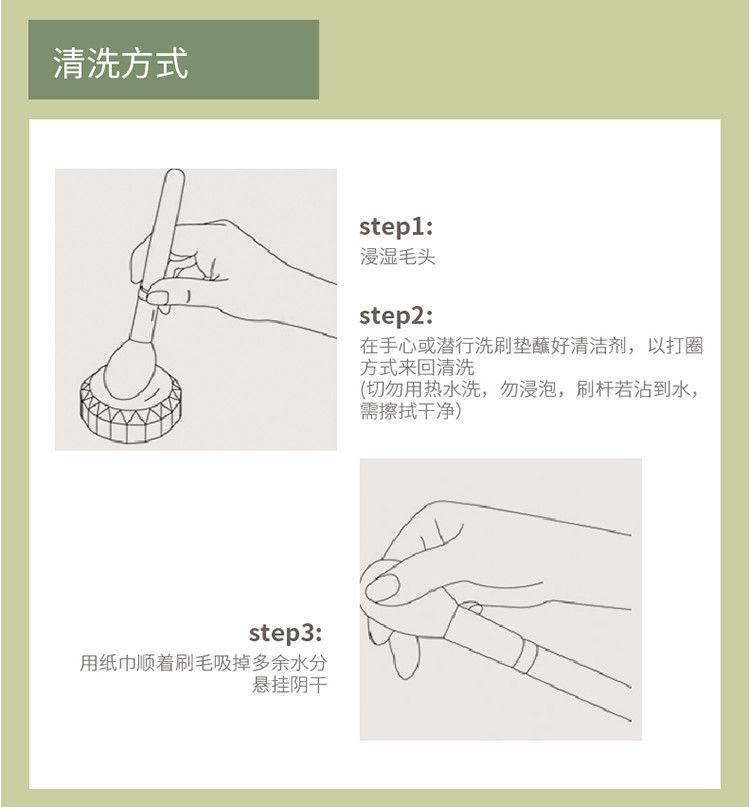 清洗方式

step1:
浸湿毛头

step2:
在手心或潜行洗刷垫蘸好清洁剂，以打圈方式来回清洗
(切勿用热水洗，勿浸泡，刷杆若沾到水，需擦拭干净)

step3:
用纸巾顺着刷毛吸掉多余水分
悬挂阴干