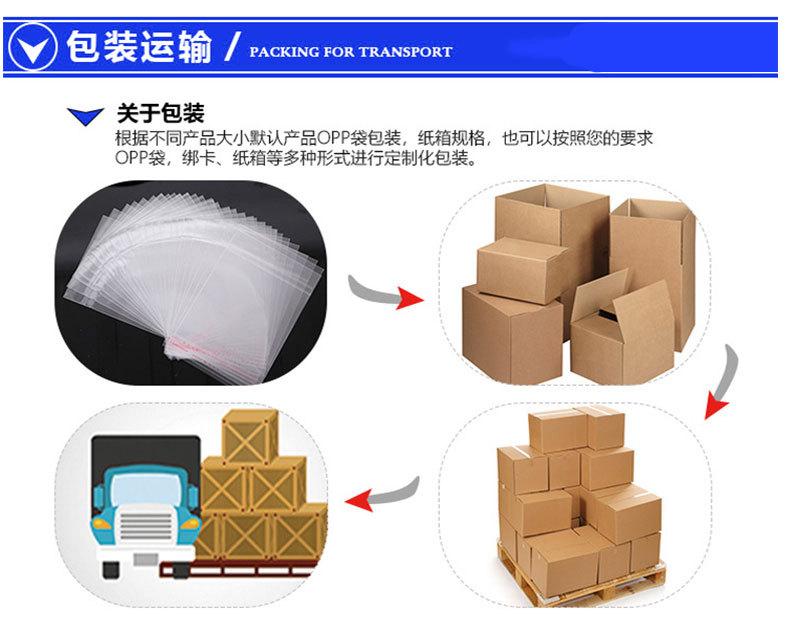 包装运输 / PACKING FOR TRANSPORT

关于包装
根据不同产品大小默认产品OPP袋包装，纸箱规格，也可以按照您的要求OPP袋，绑卡、纸箱等多种形式进行定制化包装。