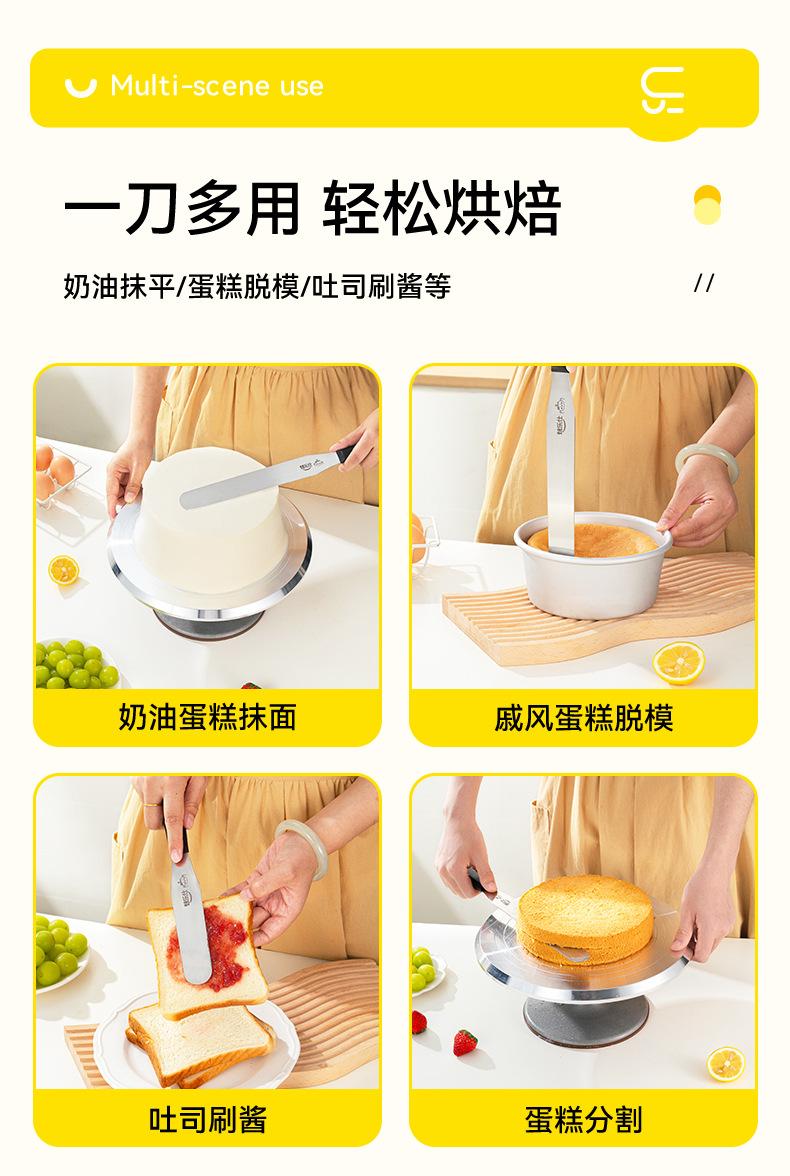 Multi-scene use

一刀多用 轻松烘焙

奶油抹平/蛋糕脱模/吐司刷酱等

//

奶油蛋糕抹面

戚风蛋糕脱模

吐司刷酱

蛋糕分割