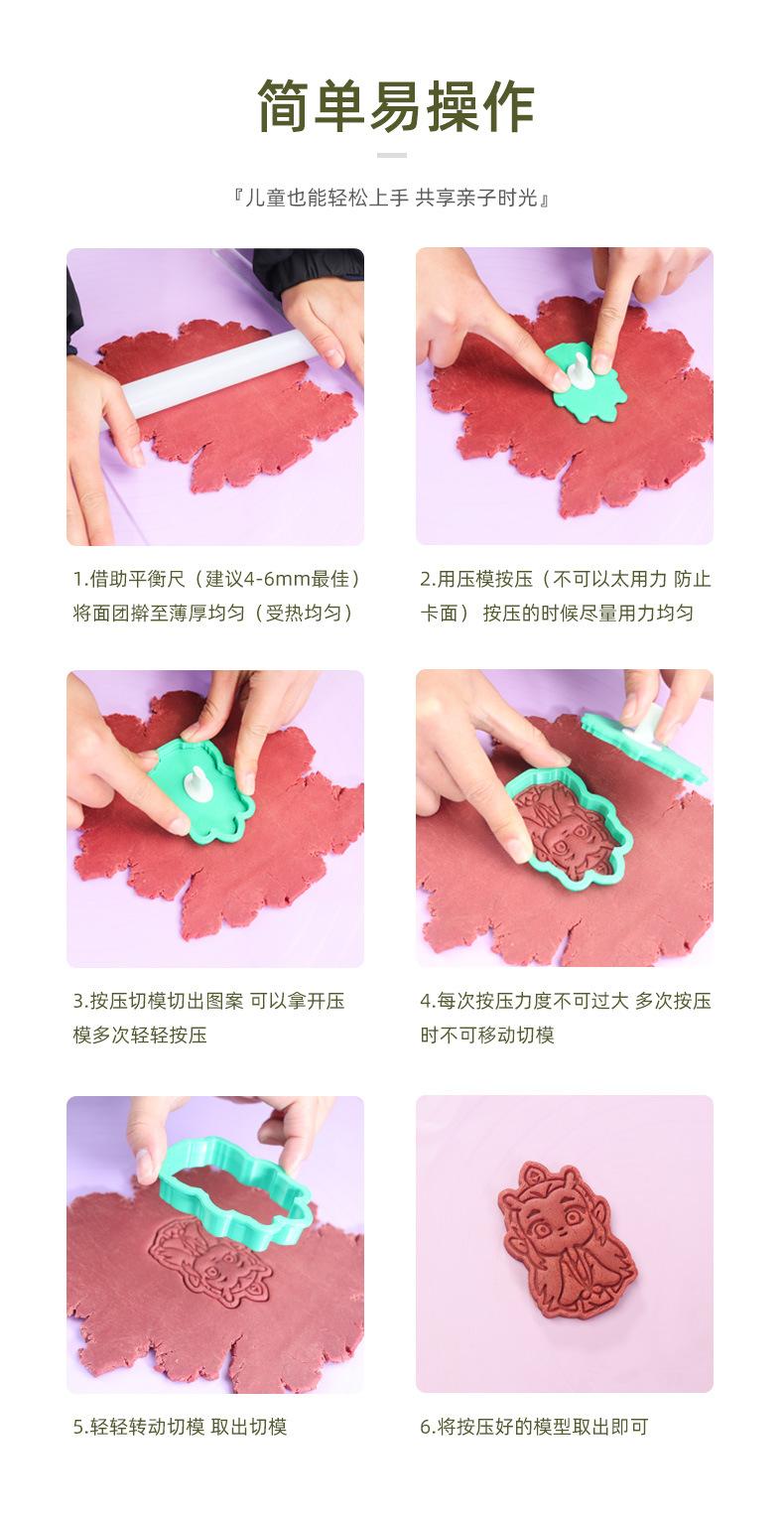 简单易操作

『儿童也能轻松上手 共享亲子时光』

1.借助平衡尺（建议4-6mm最佳）将面团擀至薄厚均匀（受热均匀）

2.用压模按压（不可以太用力 防止卡面） 按压的时候尽量用力均匀

3.按压切模切出图案 可以拿开压模多次轻轻按压

4.每次按压力度不可过大 多次按压时不可移动切模

5.轻轻转动切模 取出切模

6.将按压好的模型取出即可