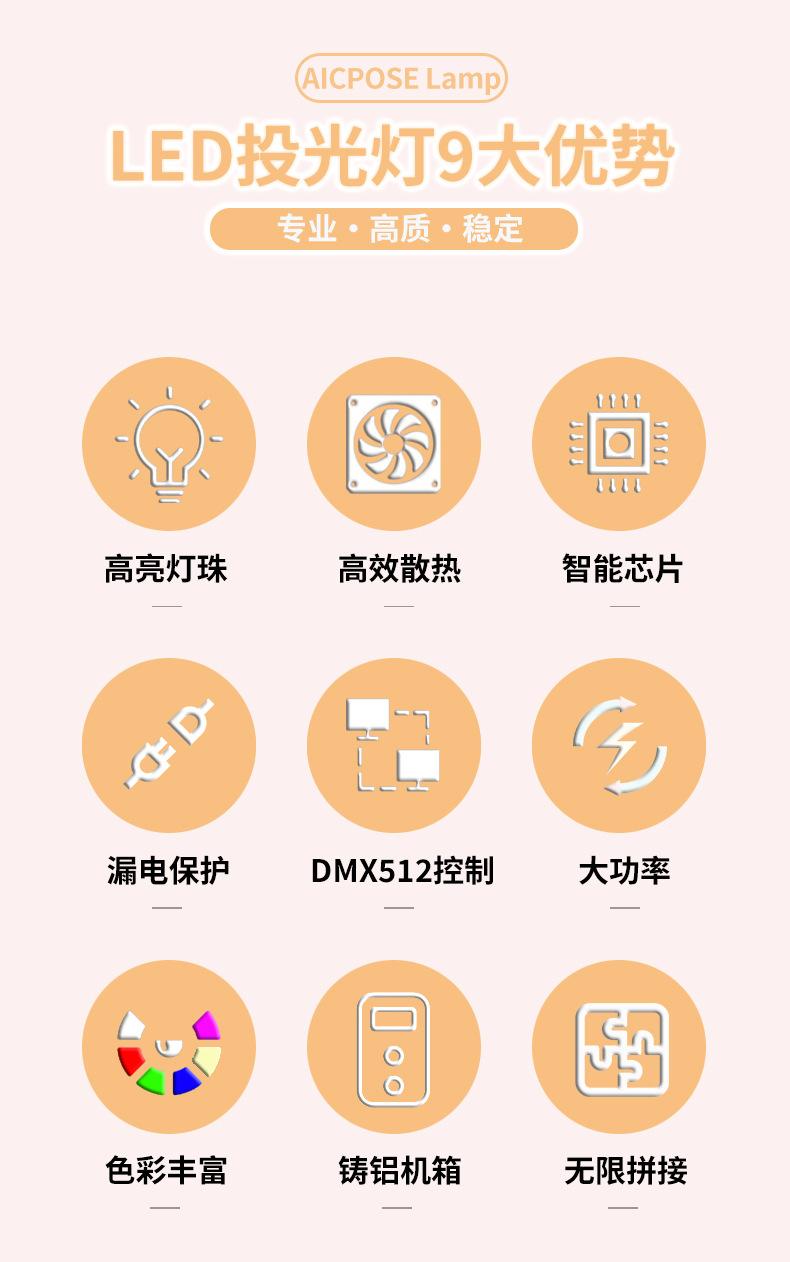 AICPOSE Lamp

LED投光灯9大优势

专业·高质·稳定

高亮灯珠

高效散热

智能芯片

漏电保护

DMX512控制

大功率

色彩丰富

铸铝机箱

无限拼接