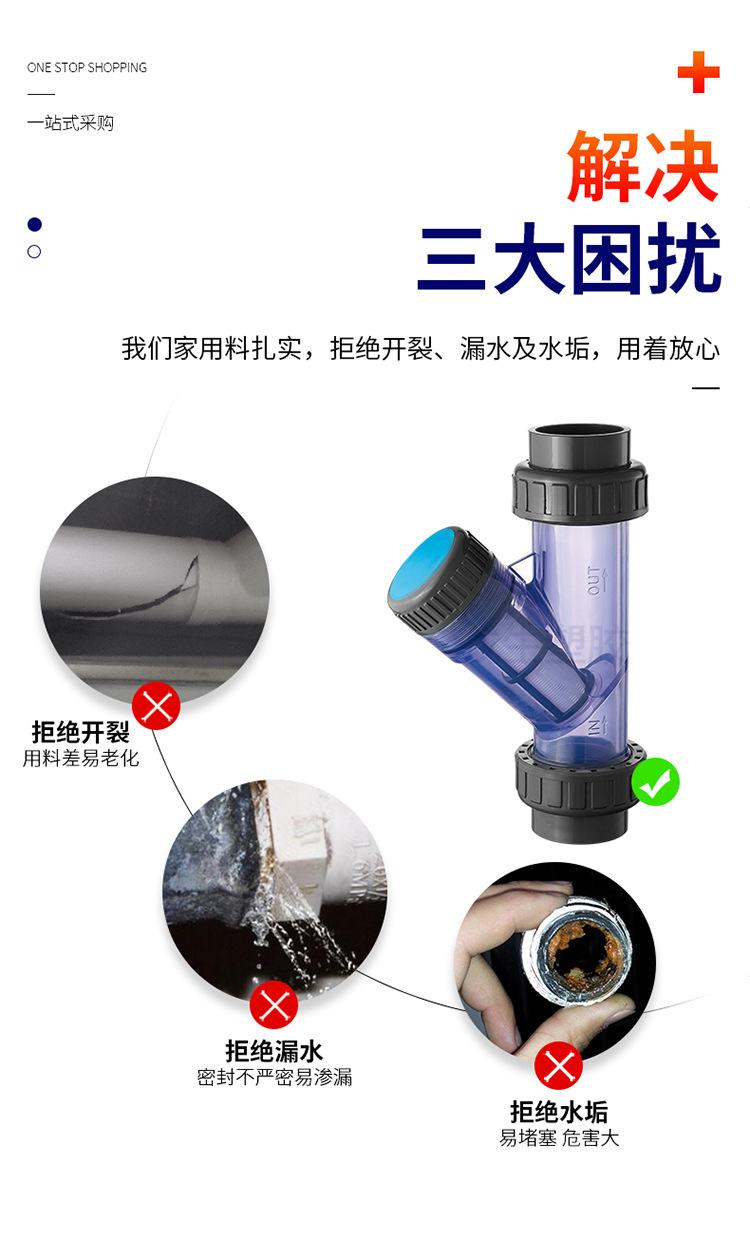 ONE STOP SHOPPING

一站式采购

解决
三大困扰

我们家用料扎实，拒绝开裂、漏水及水垢，用着放心

OUT

IN

拒绝开裂
用料差易老化

拒绝漏水
密封不严密易渗漏

拒绝水垢
易堵塞 危害大