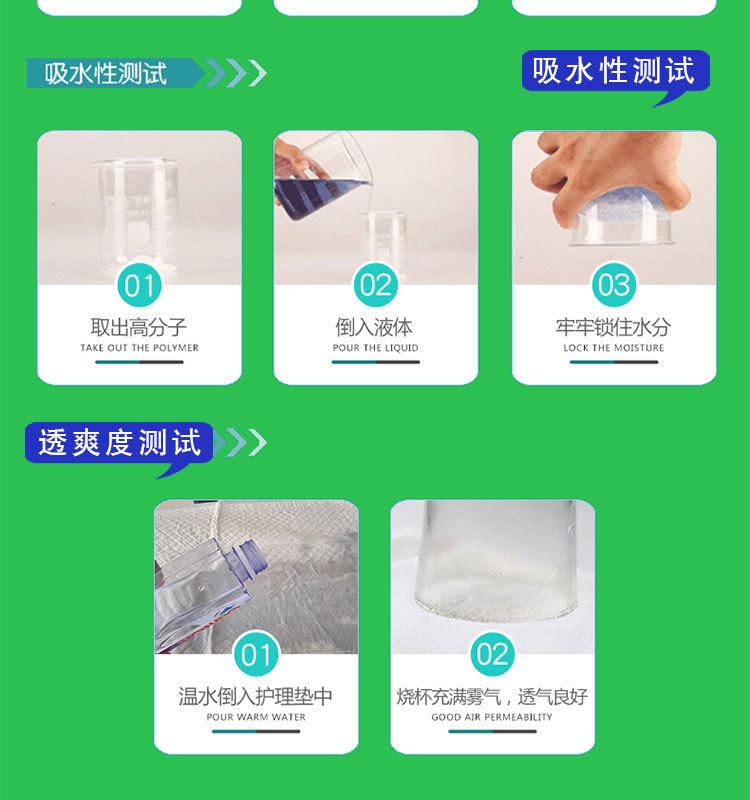 吸水性测试

吸水性测试

01
取出高分子
TAKE OUT THE POLYMER

02
倒入液体
POUR THE LIQUID

03
牢牢锁住水分
LOCK THE MOISTURE

透爽度测试

01
温水倒入护理垫中
POUR WARM WATER

02
烧杯充满雾气，透气良好
GOOD AIR PERMEABILITY