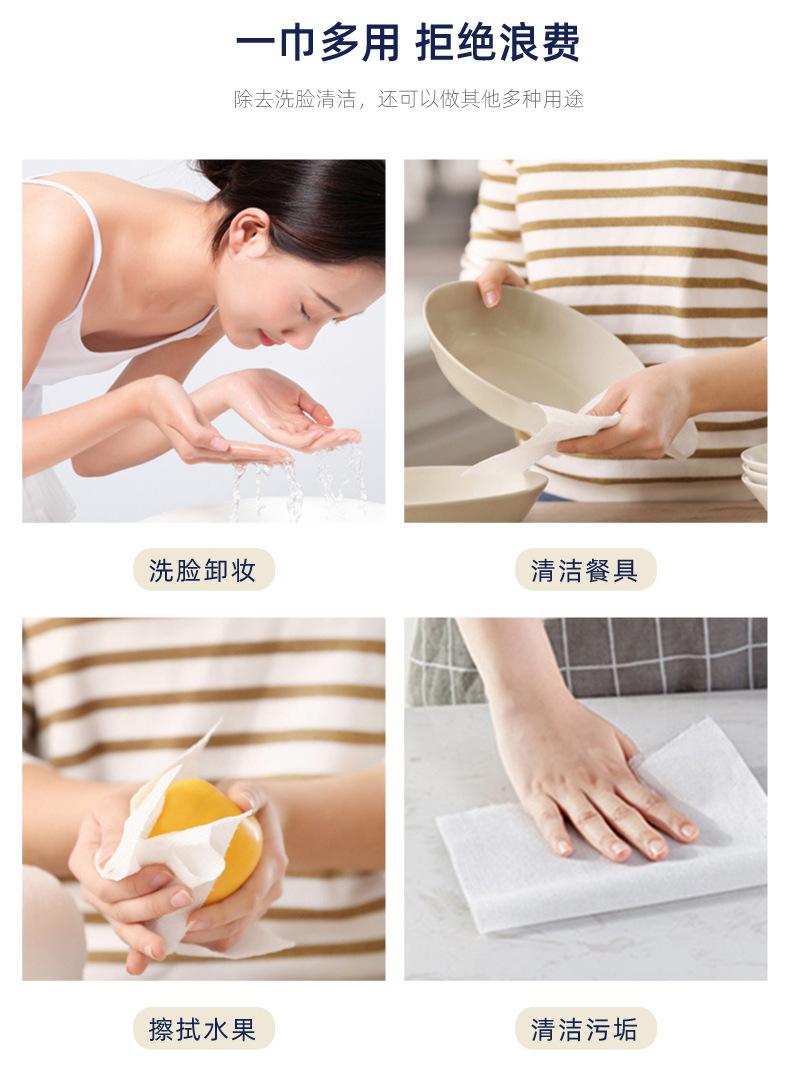 一巾多用 拒绝浪费

除去洗脸清洁，还可以做其他多种用途

洗脸卸妆

清洁餐具

擦拭水果

清洁污垢