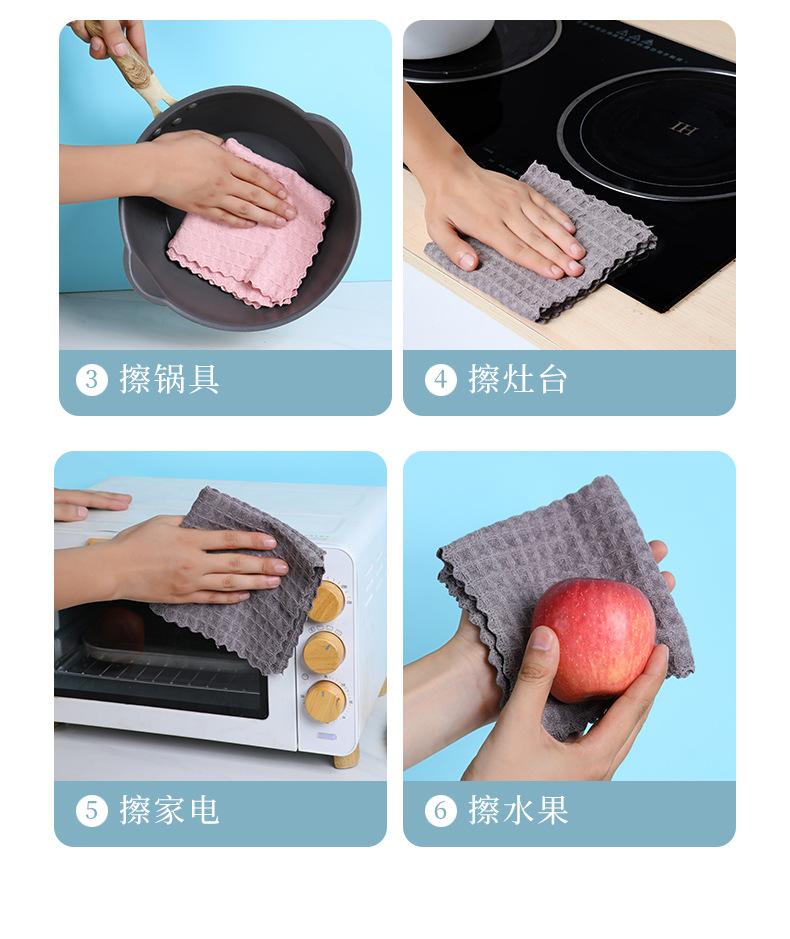 IH

③ 擦锅具

④ 擦灶台

⑤ 擦家电

⑥ 擦水果