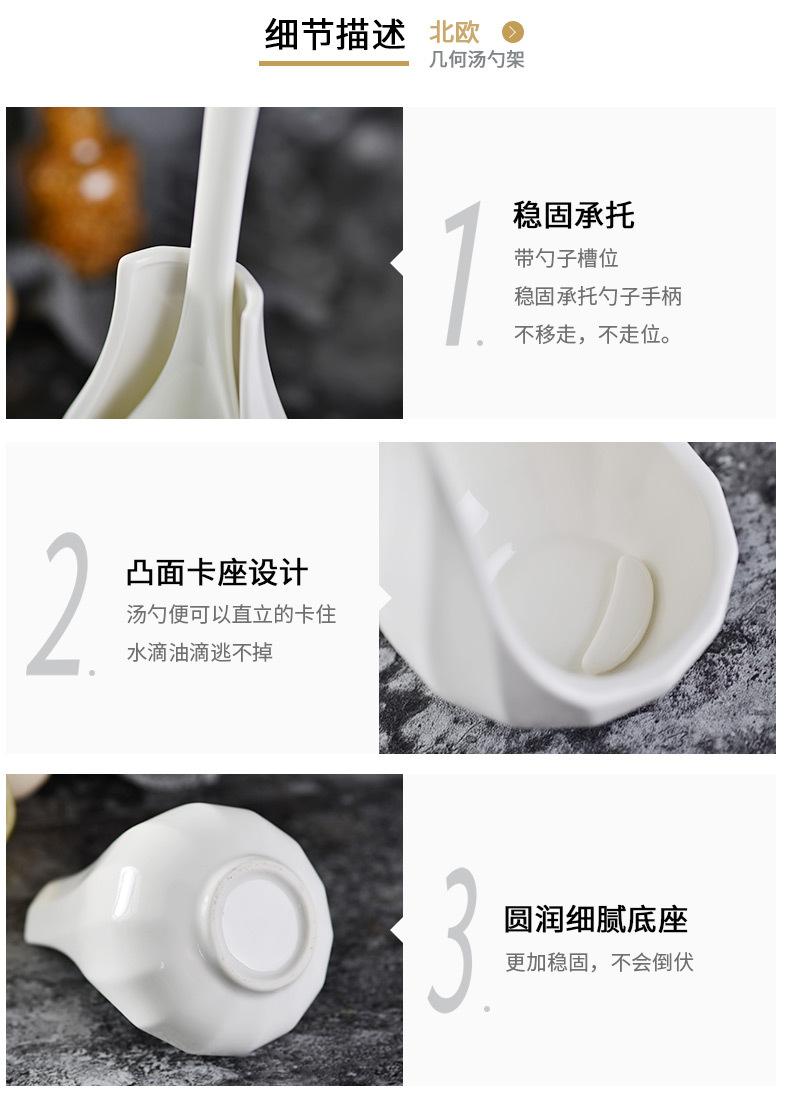 细节描述 北欧 几何汤勺架

1.

稳固承托

带勺子槽位
稳固承托勺子手柄
不移走，不走位。

2.

凸面卡座设计

汤勺便可以直立的卡住
水滴油滴逃不掉

3.

圆润细腻底座

更加稳固，不会倒伏