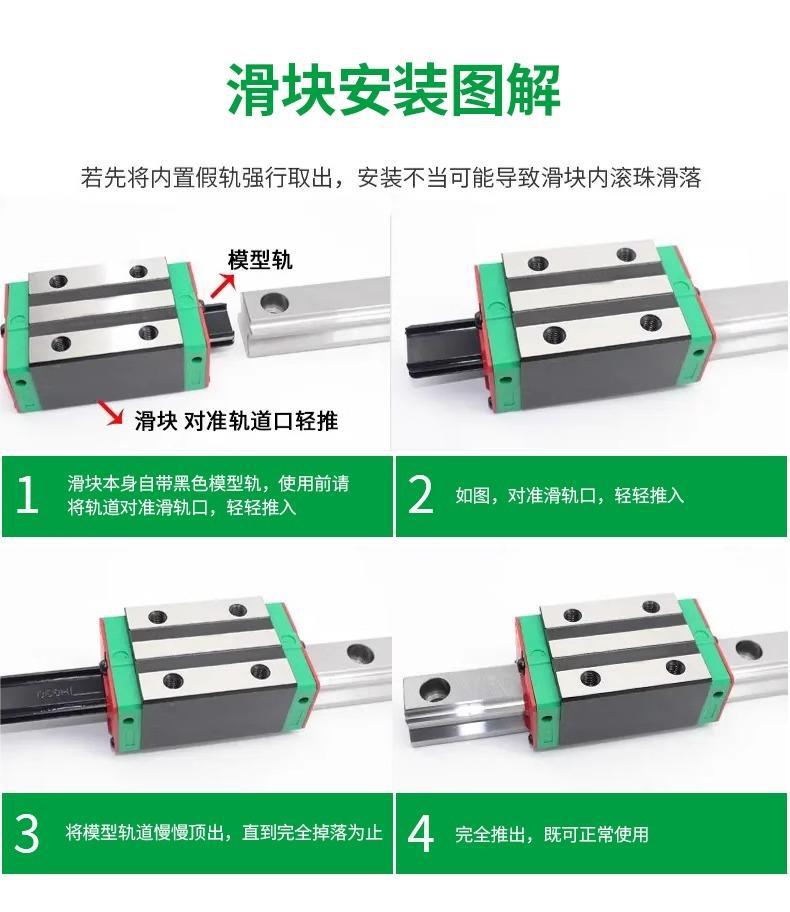 滑块安装图解

若先将内置假轨强行取出，安装不当可能导致滑块内滚珠滑落

模型轨

滑块 对准轨道口轻推

1 滑块本身自带黑色模型轨，使用前请将轨道对准滑轨口，轻轻推入

2 如图，对准滑轨口，轻轻推入

3 将模型轨道慢慢顶出，直到完全掉落为止

4 完全推出，既可正常使用