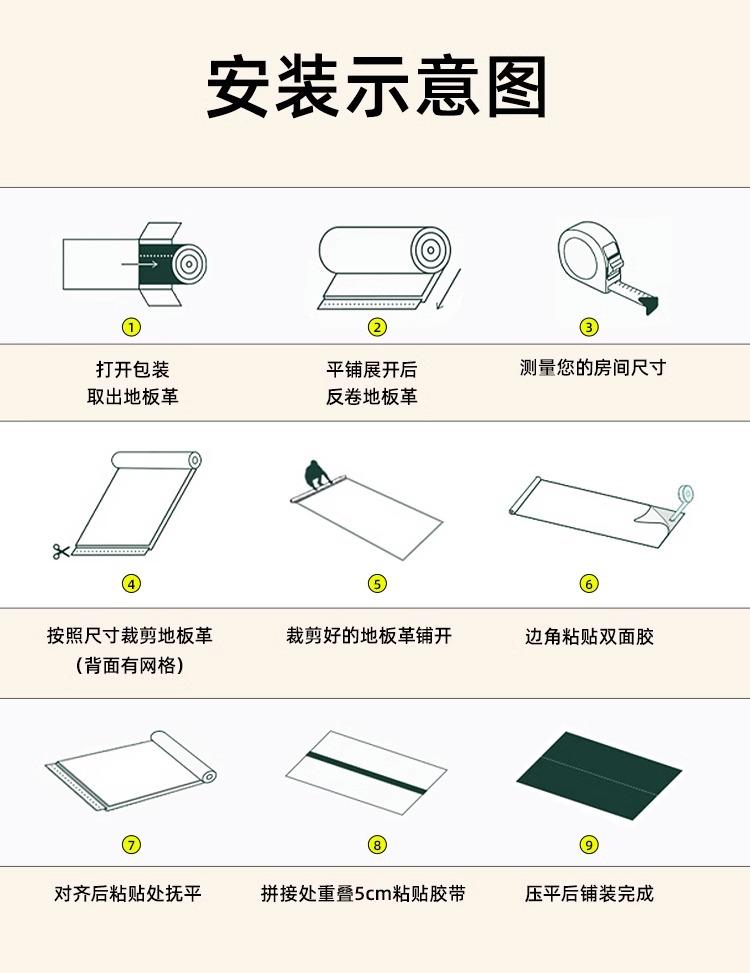 安装示意图

①
打开包装
取出地板革

②
平铺展开后
反卷地板革

③
测量您的房间尺寸

④
按照尺寸裁剪地板革
（背面有网格）

⑤
裁剪好的地板革铺开

⑥
边角粘贴双面胶

⑦
对齐后粘贴处抚平

⑧
拼接处重叠5cm粘贴胶带

⑨
压平后铺装完成