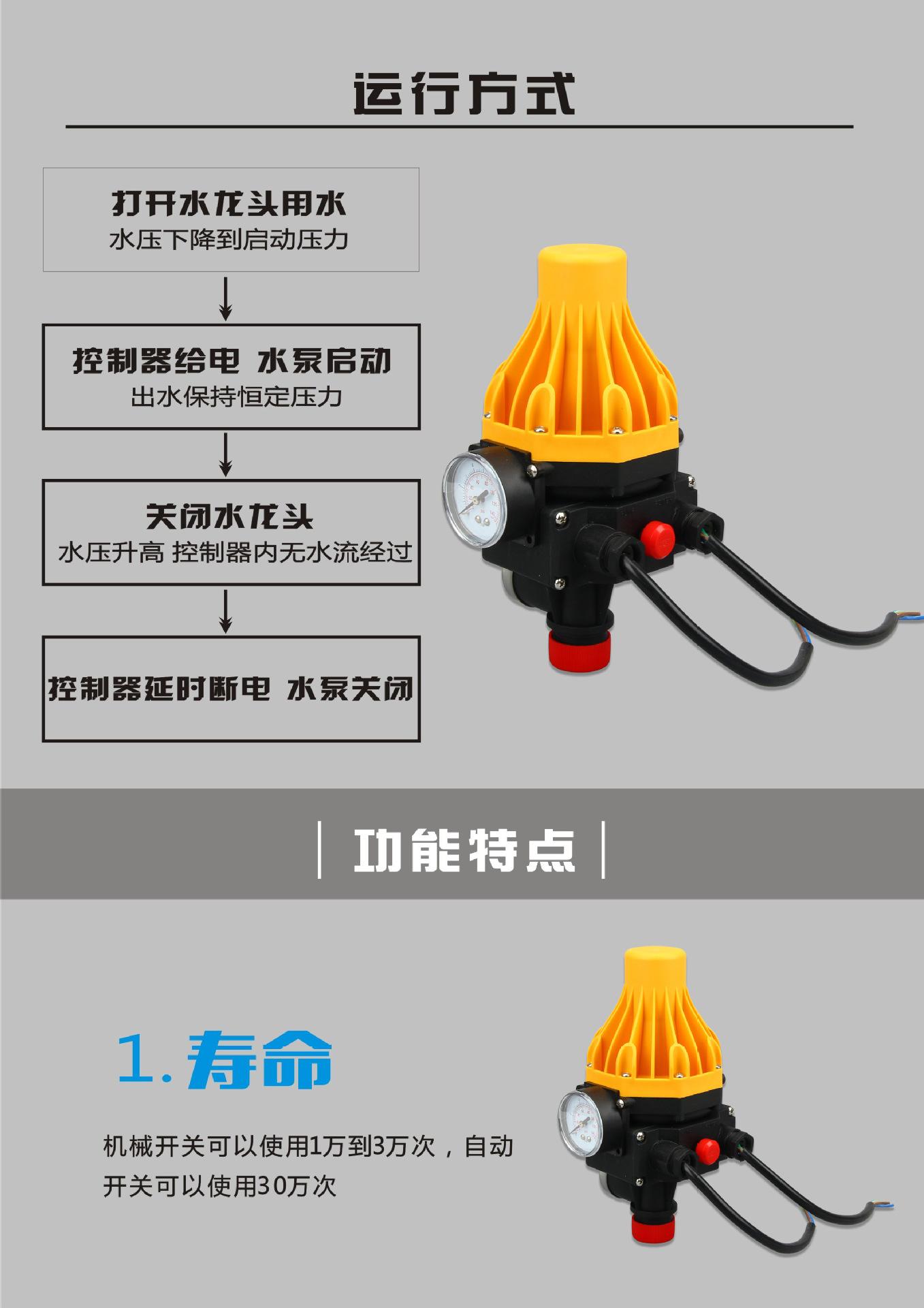 运行方式

打开水龙头用水
水压下降到启动压力

控制器给电 水泵启动
出水保持恒定压力

关闭水龙头
水压升高 控制器内无水流经过

控制器延时断电 水泵关闭

功能特点

1. 寿命

机械开关可以使用1万到3万次，自动开关可以使用30万次