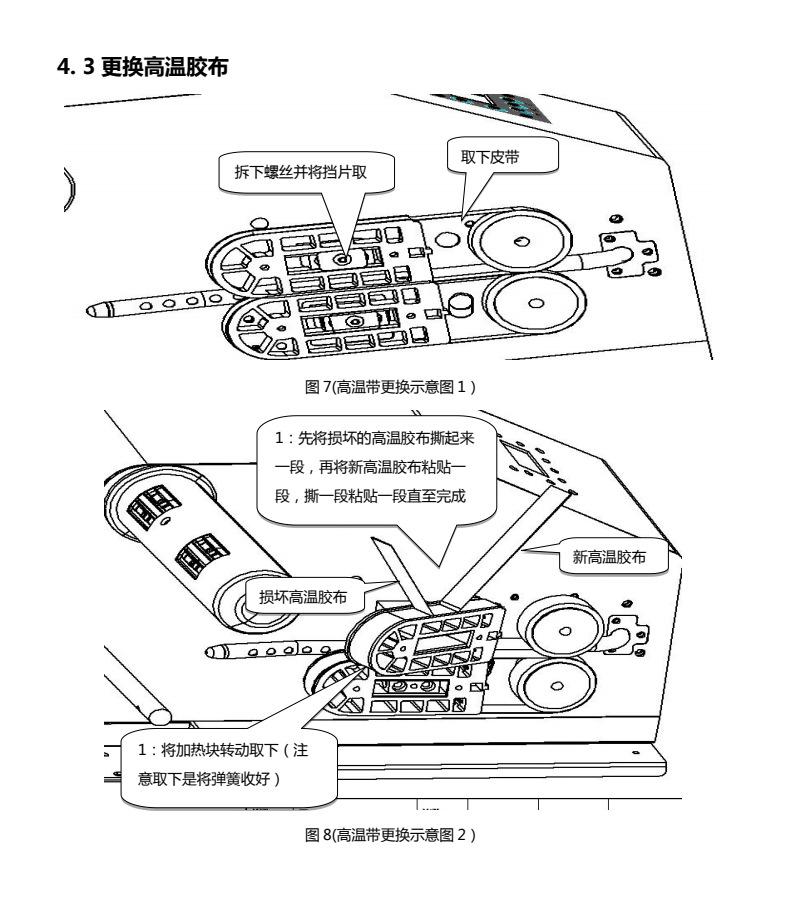 4. 3 更换高温胶布

拆下螺丝并将挡片取

取下皮带

图 7(高温带更换示意图 1）

1：先将损坏的高温胶布撕起来一段，再将新高温胶布粘贴一段，撕一段粘贴一段直至完成

新高温胶布

损坏高温胶布

1：将加热块转动取下（注意取下是将弹簧收好）

图 8(高温带更换示意图 2）