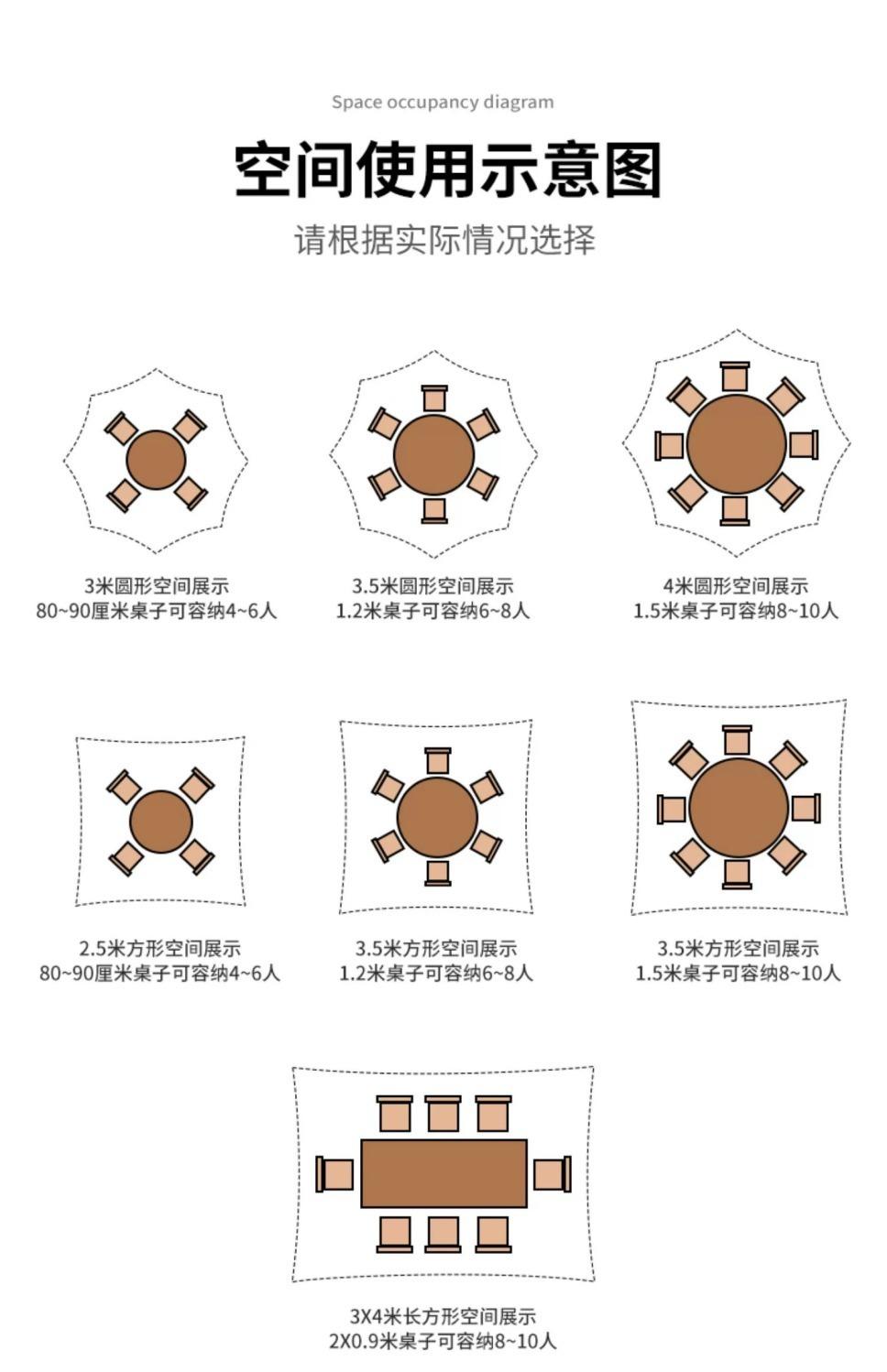 Space occupancy diagram

空间使用示意图

请根据实际情况选择

3米圆形空间展示
80~90厘米桌子可容纳4~6人

3.5米圆形空间展示
1.2米桌子可容纳6~8人

4米圆形空间展示
1.5米桌子可容纳8~10人

2.5米方形空间展示
80~90厘米桌子可容纳4~6人

3.5米方形空间展示
1.2米桌子可容纳6~8人

3.5米方形空间展示
1.5米桌子可容纳8~10人

3X4米长方形空间展示
2X0.9米桌子可容纳8~10人