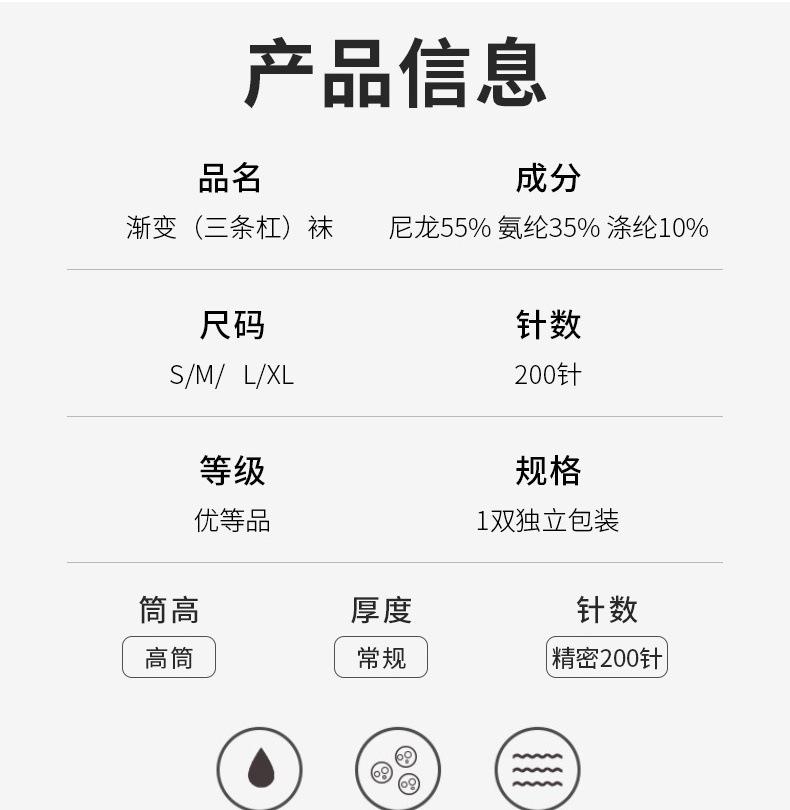 产品信息

品名
渐变（三条杠）袜

成分
尼龙55% 氨纶35% 涤纶10%

尺码
S/M/ L/XL

针数
200针

等级
优等品

规格
1双独立包装

筒高
高筒

厚度
常规

针数
精密200针