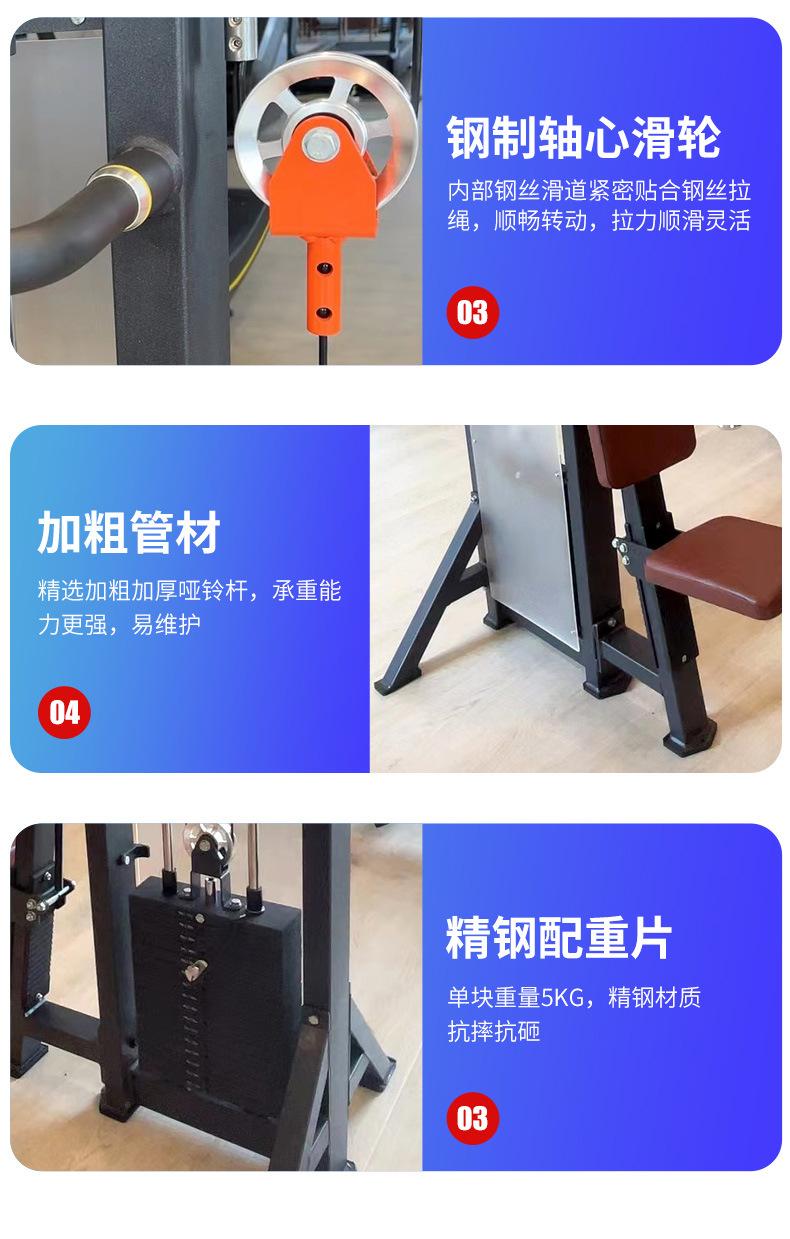 钢制轴心滑轮

内部钢丝滑道紧密贴合钢丝拉绳，顺畅转动，拉力顺滑灵活

03

加粗管材

精选加粗加厚哑铃杆，承重能力更强，易维护

04

精钢配重片

单块重量5KG，精钢材质抗摔抗砸

03