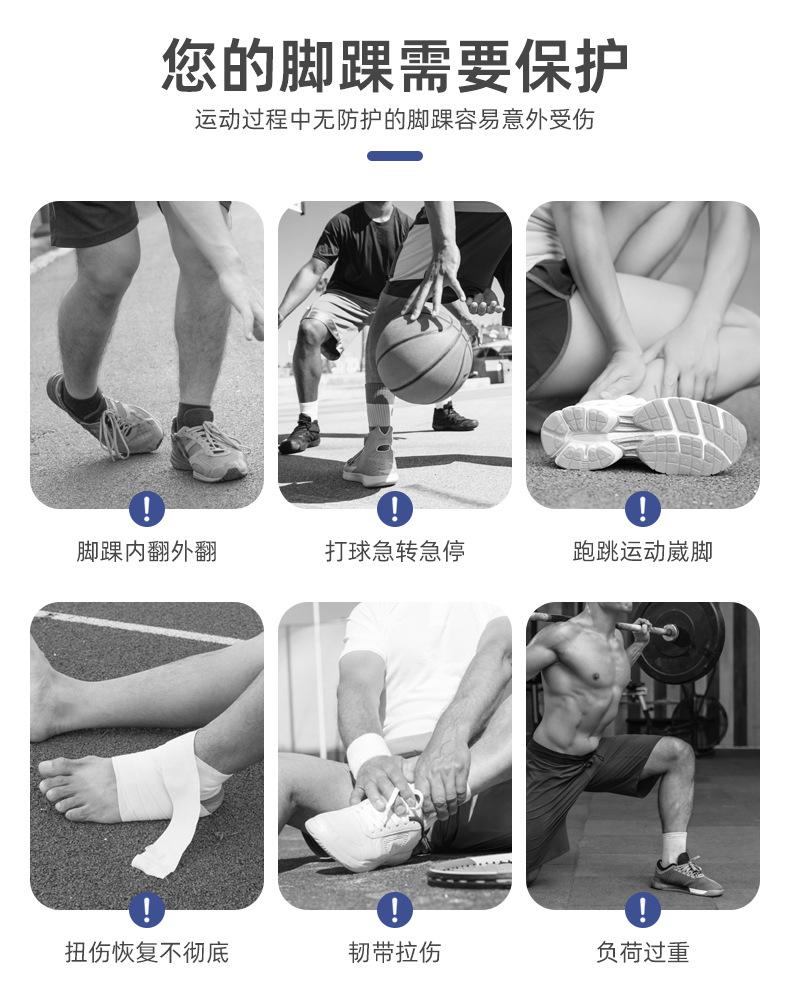 您的脚踝需要保护

运动过程中无防护的脚踝容易意外受伤

!
脚踝内翻外翻

!
打球急转急停

!
跑跳运动崴脚

!
扭伤恢复不彻底

!
韧带拉伤

!
负荷过重