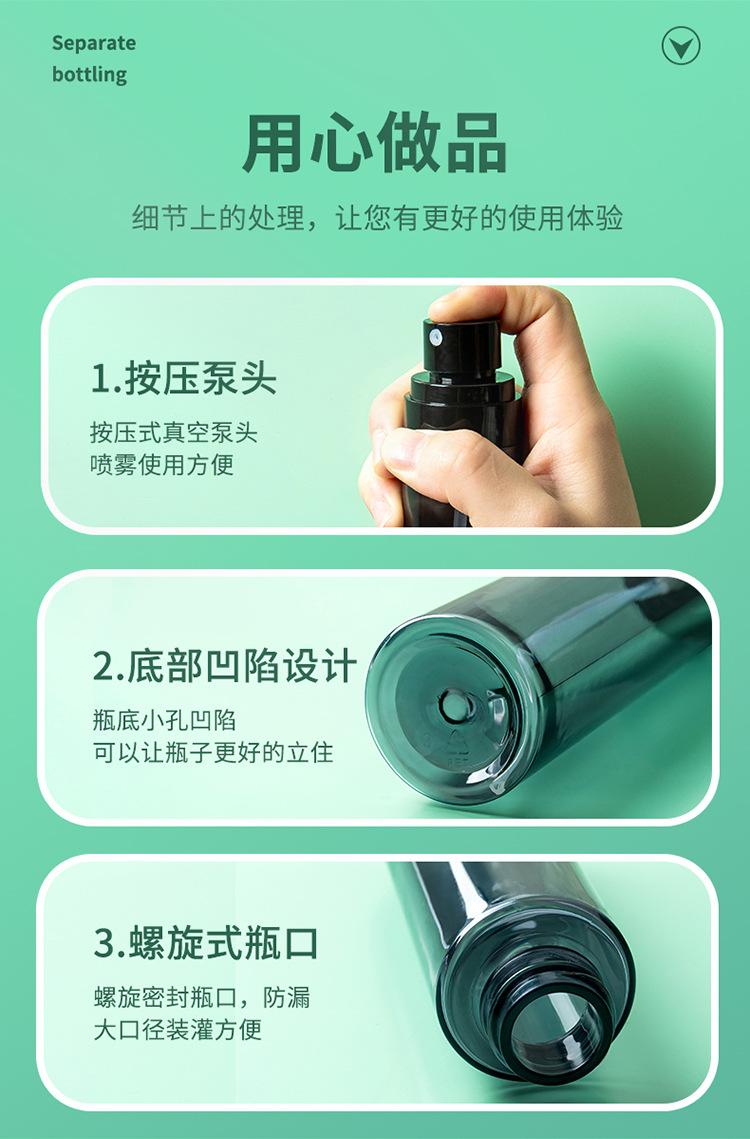 Separate bottling

用心做品

细节上的处理，让您有更好的使用体验

1.按压泵头

按压式真空泵头
喷雾使用方便

2.底部凹陷设计

瓶底小孔凹陷
可以让瓶子更好的立住

3.螺旋式瓶口

螺旋密封瓶口，防漏
大口径装灌方便