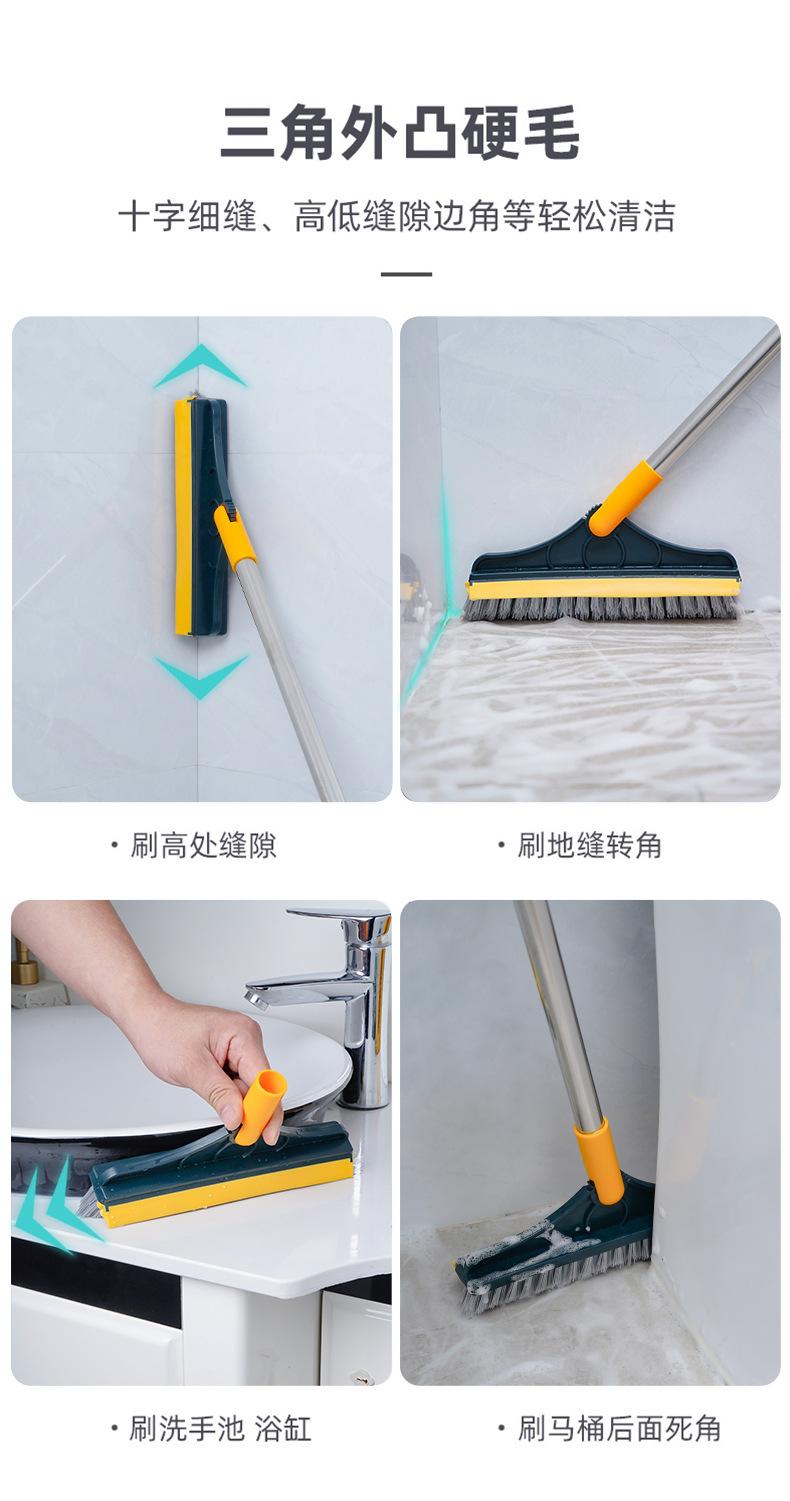 三角外凸硬毛

十字细缝、高低缝隙边角等轻松清洁

· 刷高处缝隙

· 刷地缝转角

· 刷洗手池 浴缸

· 刷马桶后面死角