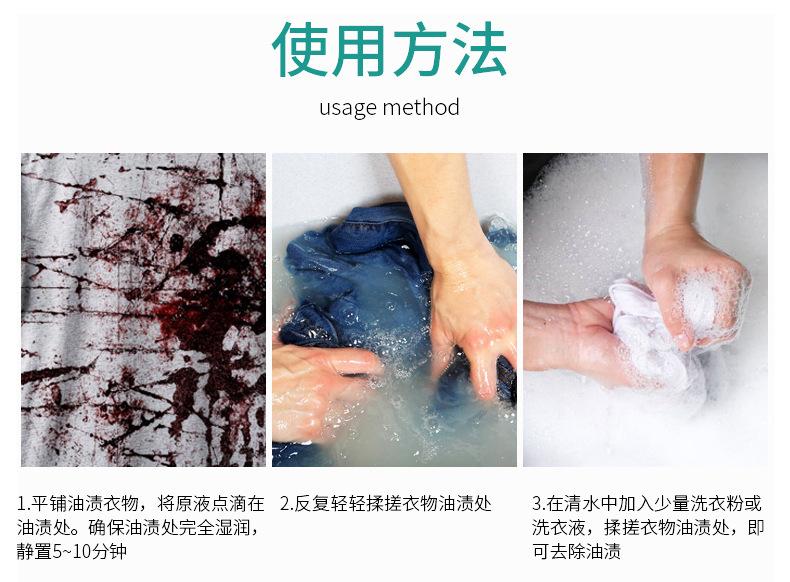 使用方法

usage method

1.平铺油渍衣物，将原液点滴在油渍处。确保油渍处完全湿润，静置5~10分钟

2.反复轻轻揉搓衣物油渍处

3.在清水中加入少量洗衣粉或洗衣液，揉搓衣物油渍处，即可去除油渍