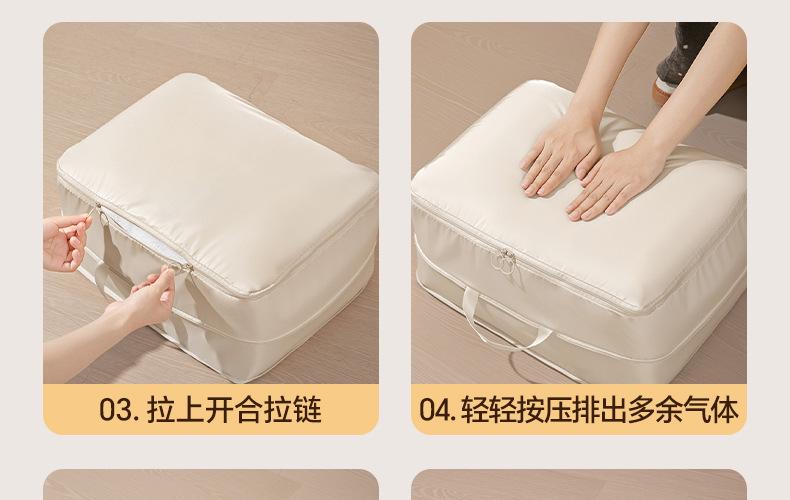 03. 拉上开合拉链

04. 轻轻按压排出多余气体