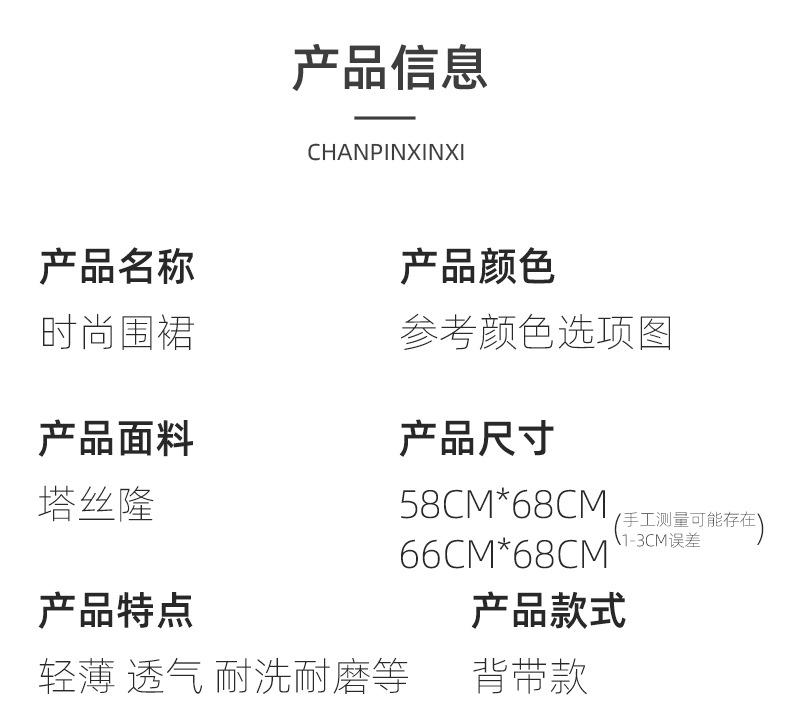 产品信息

CHANPINXINXI

产品名称

时尚围裙

产品面料

塔丝隆

产品特点

轻薄 透气 耐洗耐磨等

产品颜色

参考颜色选项图

产品尺寸

58CM*68CM
66CM*68CM
(手工测量可能存在1-3CM误差)

产品款式

背带款