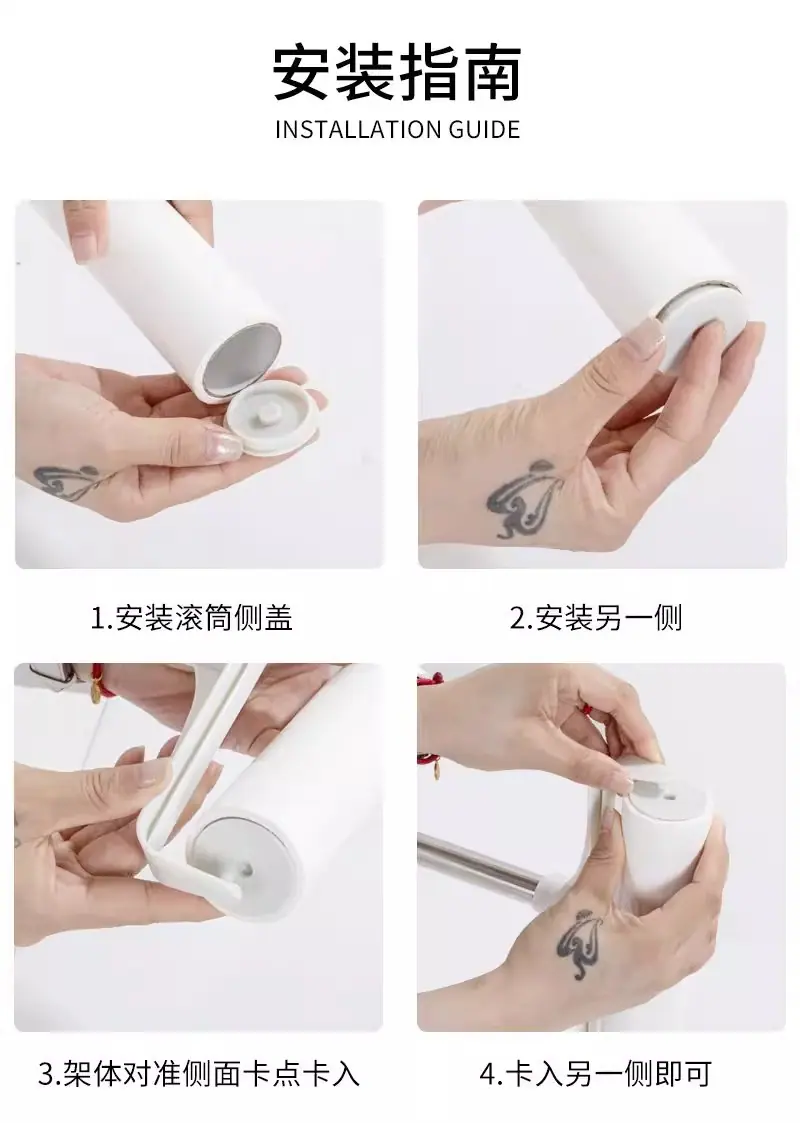 安装指南
INSTALLATION GUIDE

1.安装滚筒侧盖

2.安装另一侧

3.架体对准侧面卡点卡入

4.卡入另一侧即可