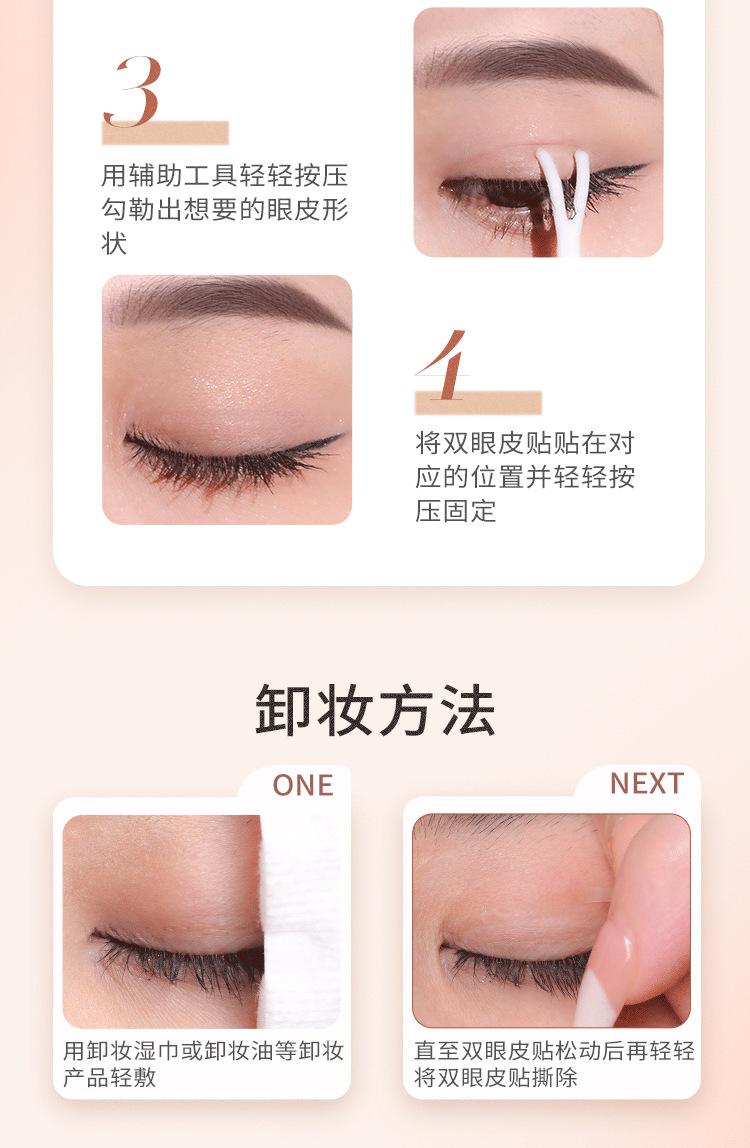 3

用辅助工具轻轻按压勾勒出想要的眼皮形状

4

将双眼皮贴贴在对应的位置并轻轻按压固定

卸妆方法

ONE

用卸妆湿巾或卸妆油等卸妆产品轻敷

NEXT

直至双眼皮贴松动后再轻轻将双眼皮贴撕除