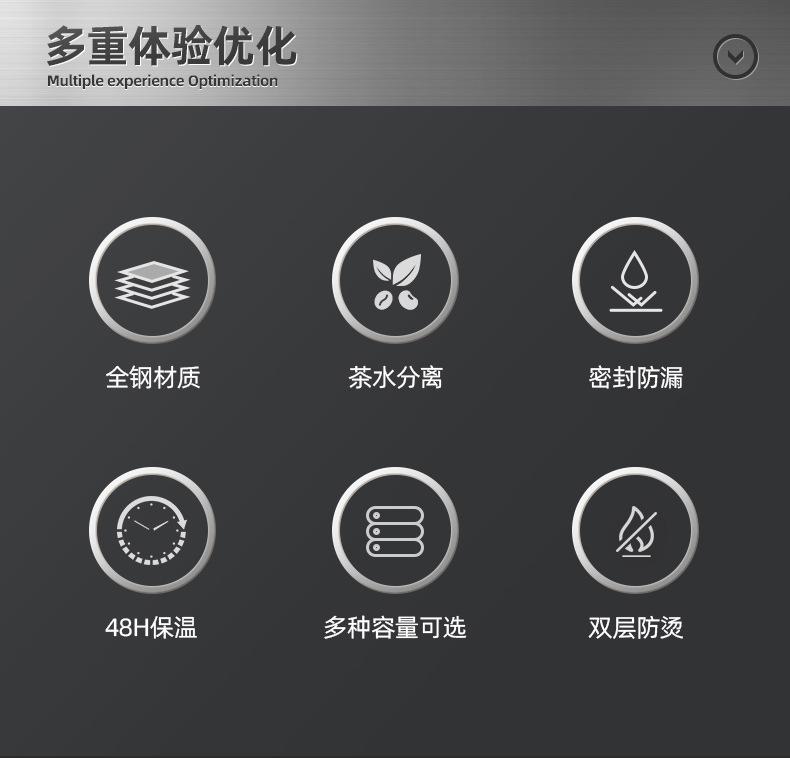 多重体验优化
Multiple experience Optimization

全钢材质

茶水分离

密封防漏

48H保温

多种容量可选

双层防烫