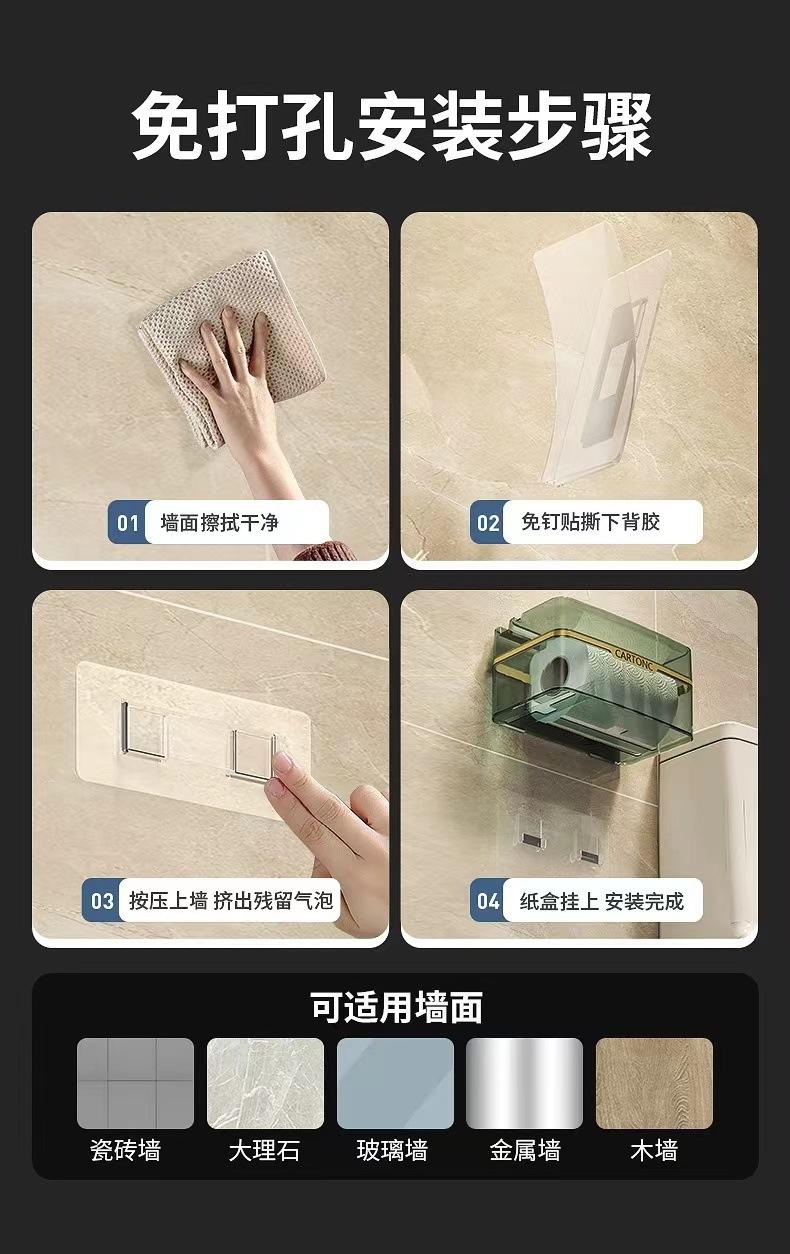 免打孔安装步骤

01 墙面擦拭干净

02 免钉贴撕下背胶

03 按压上墙 挤出残留气泡

CARTONC

04 纸盒挂上 安装完成

可适用墙面

瓷砖墙

大理石

玻璃墙

金属墙

木墙