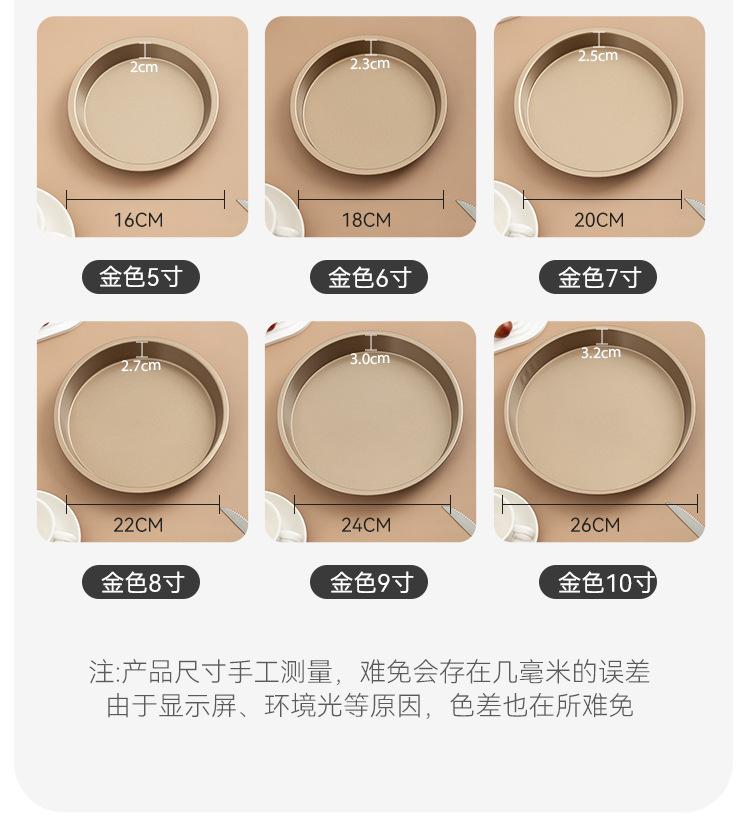 2cm

16CM

金色5寸

2.3cm

18CM

金色6寸

2.5cm

20CM

金色7寸

2.7cm

22CM

金色8寸

3.0cm

24CM

金色9寸

3.2cm

26CM

金色10寸

注:产品尺寸手工测量，难免会存在几毫米的误差
由于显示屏、环境光等原因，色差也在所难免